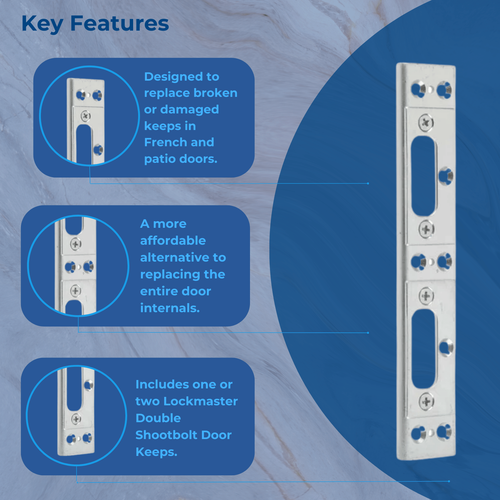 Key Features

Designed to replace broken or damaged keeps in French and patio doors.

A more affordable alternative to replacing the entire door internals.

Includes one or two Lockmaster Double Shootbolt Door Keeps.