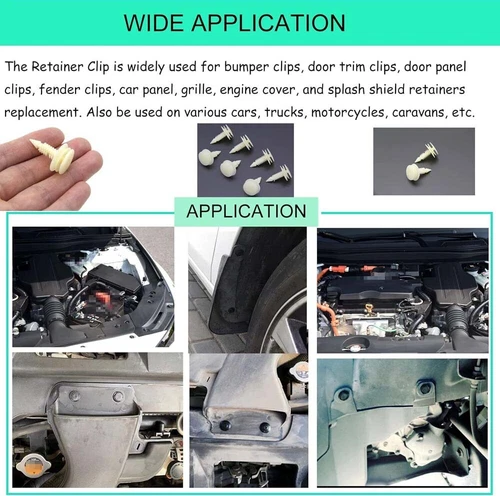 WIDE APPLICATION

The Retainer Clip is widely used for bumper clips, door trim clips, door panel clips, fender clips, car panel, grille, engine cover, and splash shield retainers replacement. Also be used on various cars, trucks, motorcycles, caravans, etc.

APPLICATION