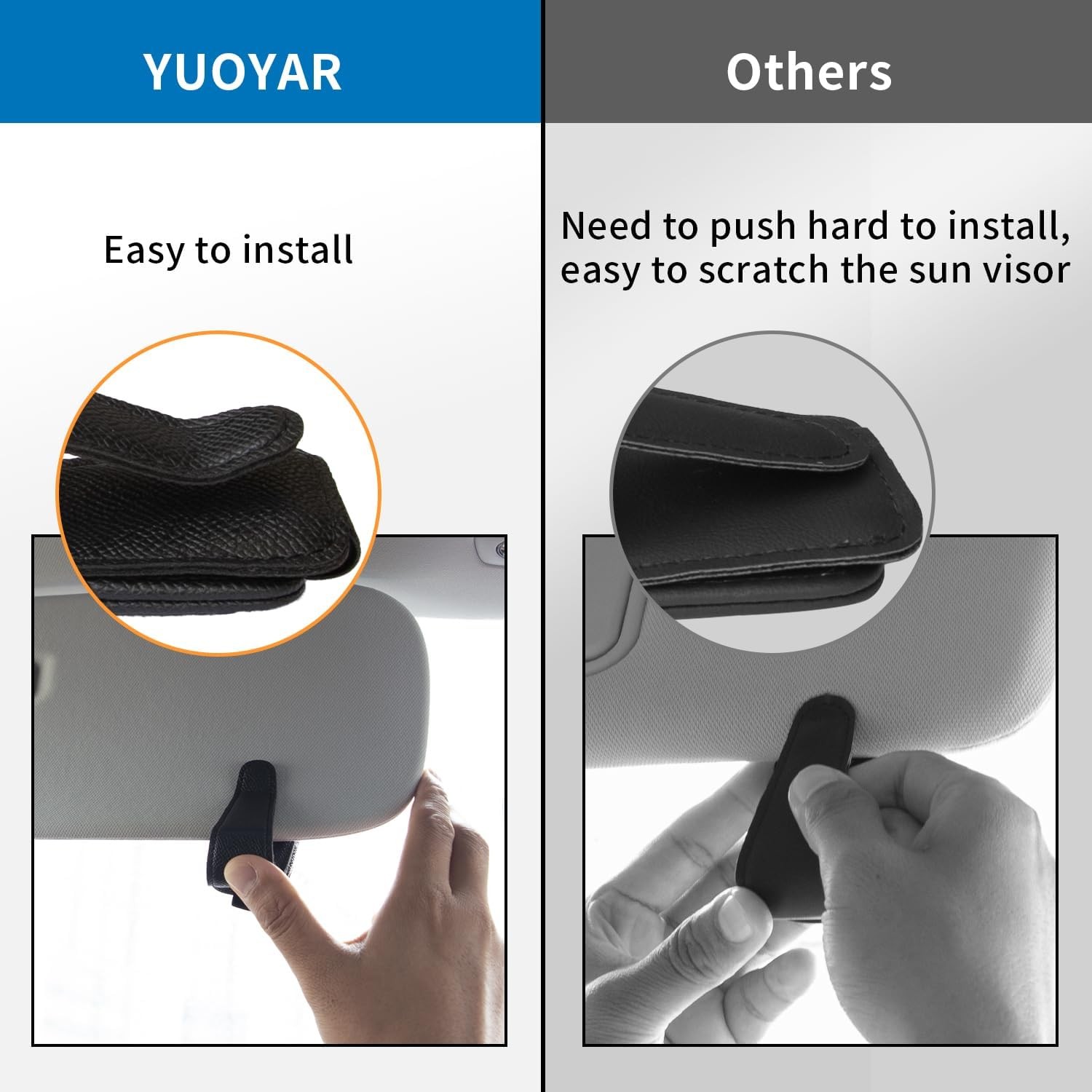 YUOYAR

Easy to install

Others

Need to push hard to install, easy to scratch the sun visor