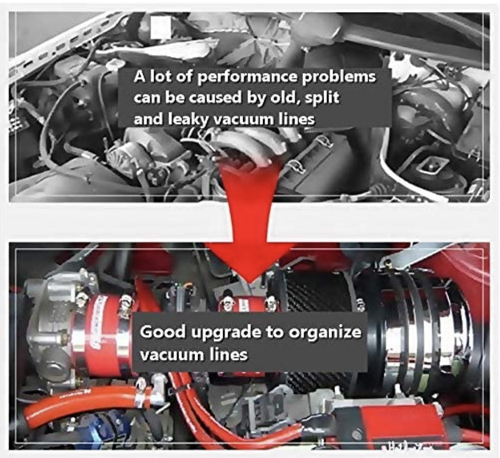 A lot of performance problems can be caused by old, split and leaky vacuum lines

Good upgrade to organize vacuum lines