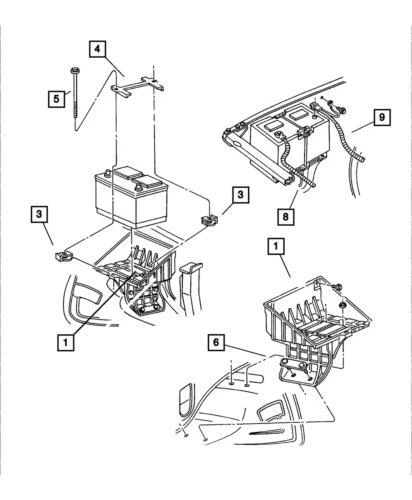 4
5
9
3
3
8
1
1
6