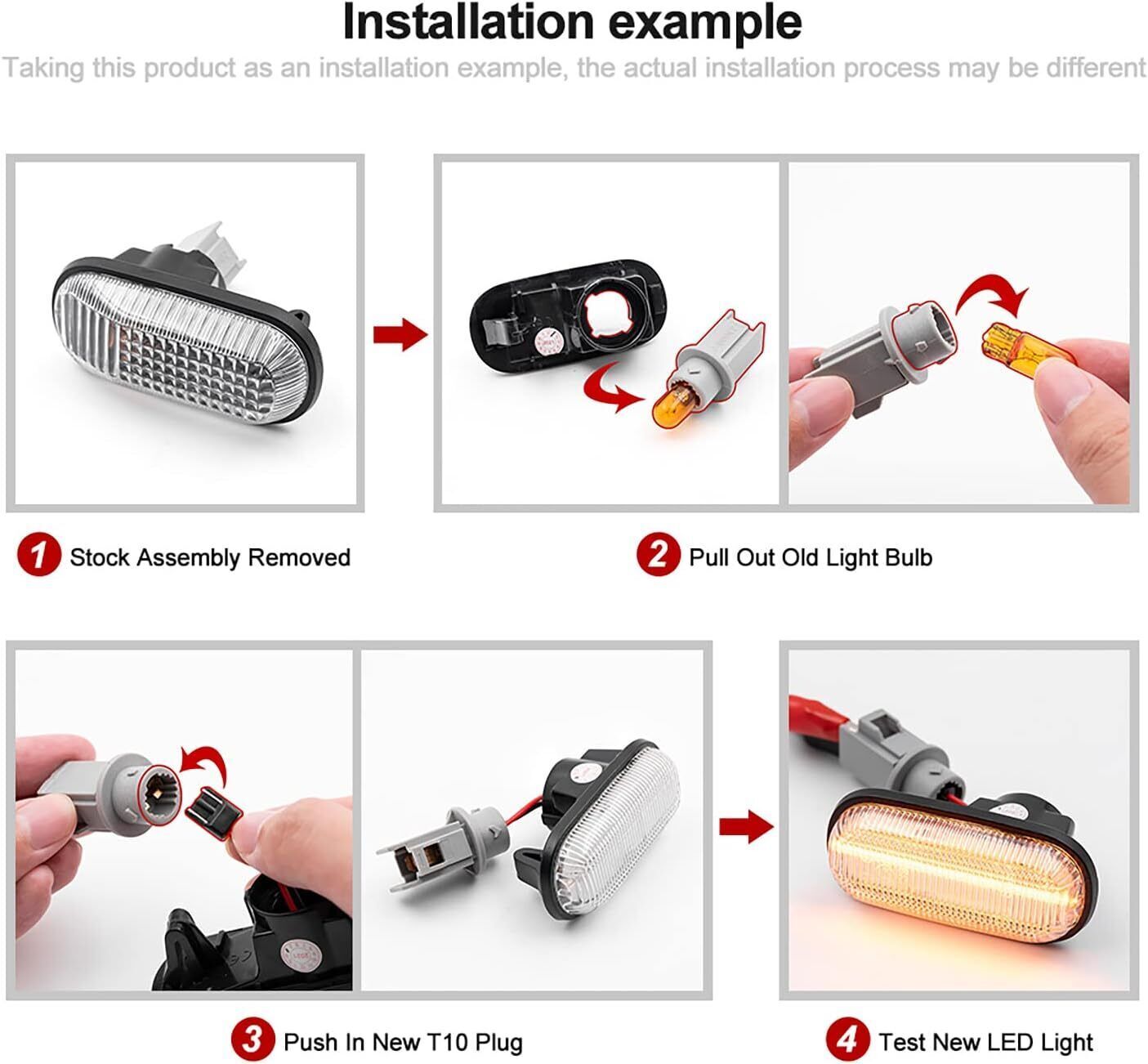 Installation example

Taking this product as an installation example, the actual installation process may be different

1 Stock Assembly Removed

2 Pull Out Old Light Bulb

3 Push In New T10 Plug

4 Test New LED Light