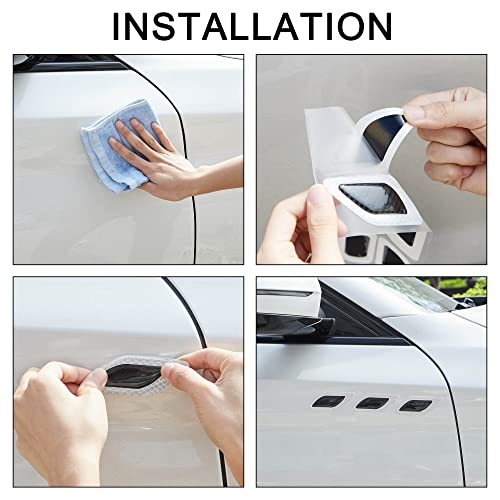 INSTALLATION