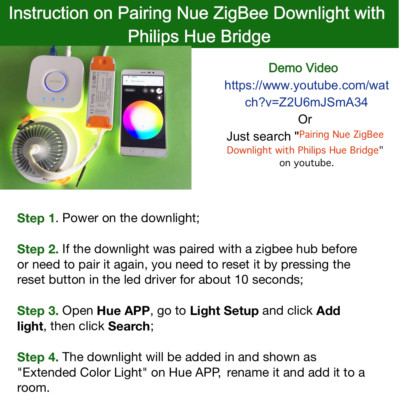 Instruction on Pairing Nue ZigBee Downlight with Philips Hue Bridge

Demo Video
https://www.youtube.com/watch?v=Z2U6mJSmA34
Or
Just search "Pairing Nue ZigBee Downlight with Philips Hue Bridge" on youtube.

Step 1. Power on the downlight;

Step 2. If the downlight was paired with a zigbee hub before or need to pair it again, you need to reset it by pressing the reset button in the led driver for about 10 seconds;

Step 3. Open Hue APP, go to Light Setup and click Add light, then click Search;

Step 4. The downlight will be added in and shown as "Extended Color Light" on Hue APP, rename it and add it to a room.