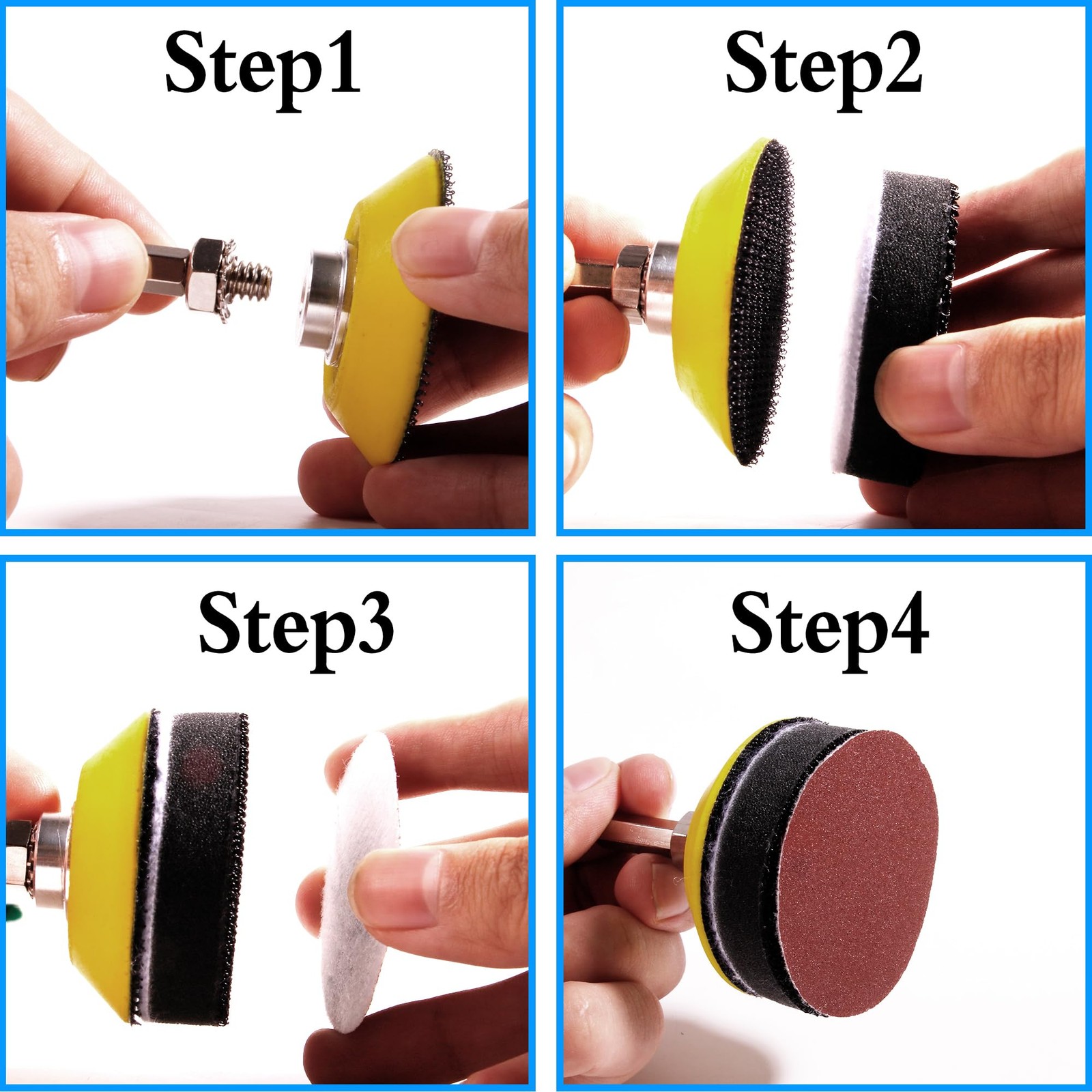 Step1

Step2

Step3

Step4