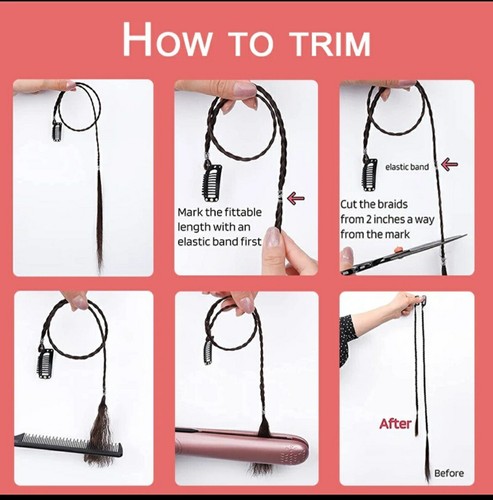 HOW TO TRIM

Mark the fittable length with an elastic band first

elastic band

Cut the braids from 2 inches a way from the mark

After

Before