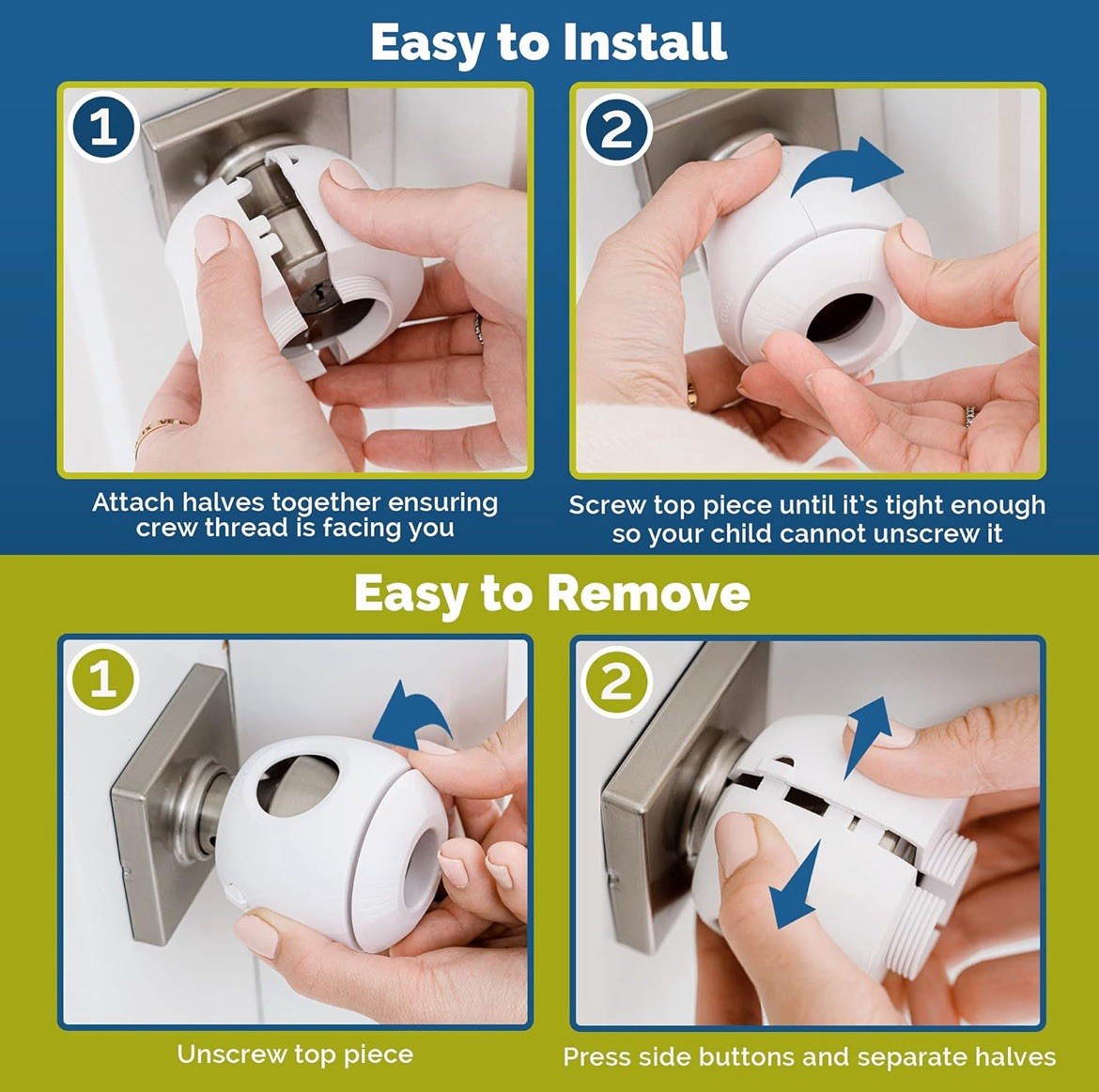 Easy to Install

1

Attach halves together ensuring crew thread is facing you

2

Screw top piece until it's tight enough so your child cannot unscrew it

Easy to Remove

1

Unscrew top piece

2

Press side buttons and separate halves