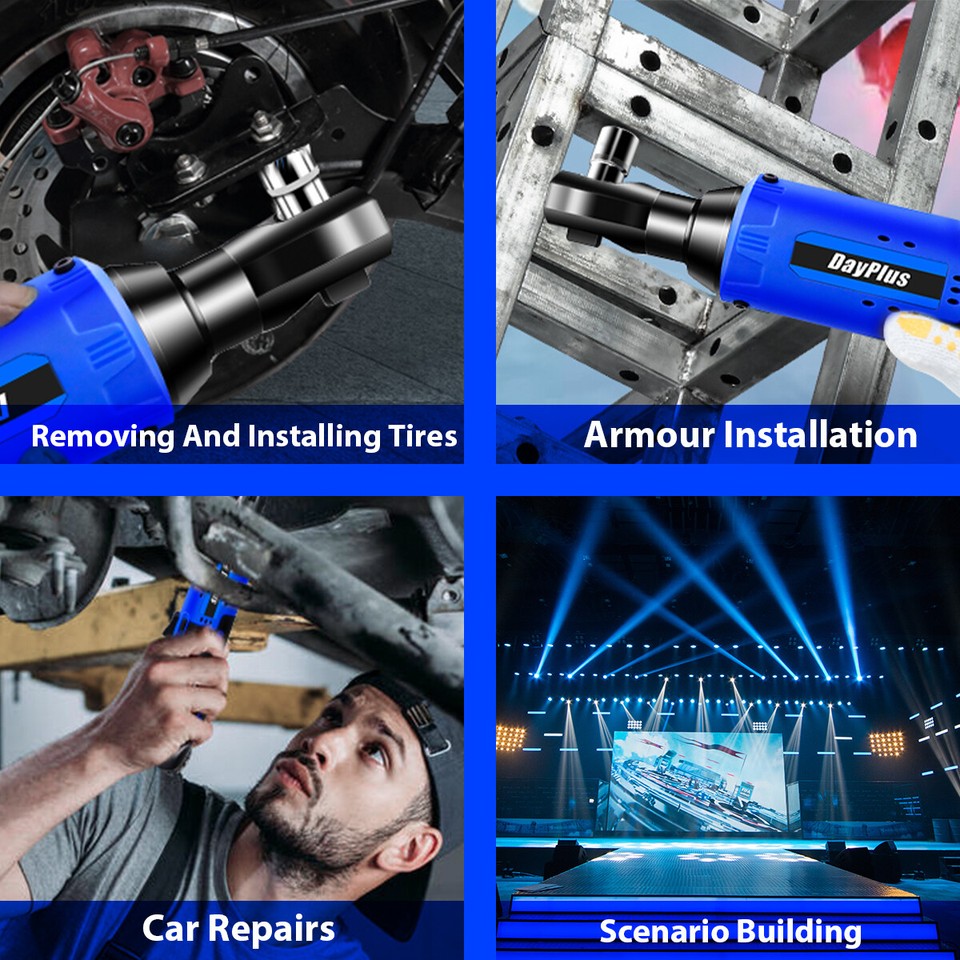 Removing And Installing Tires

DayPlus

Armour Installation

Car Repairs

Scenario Building