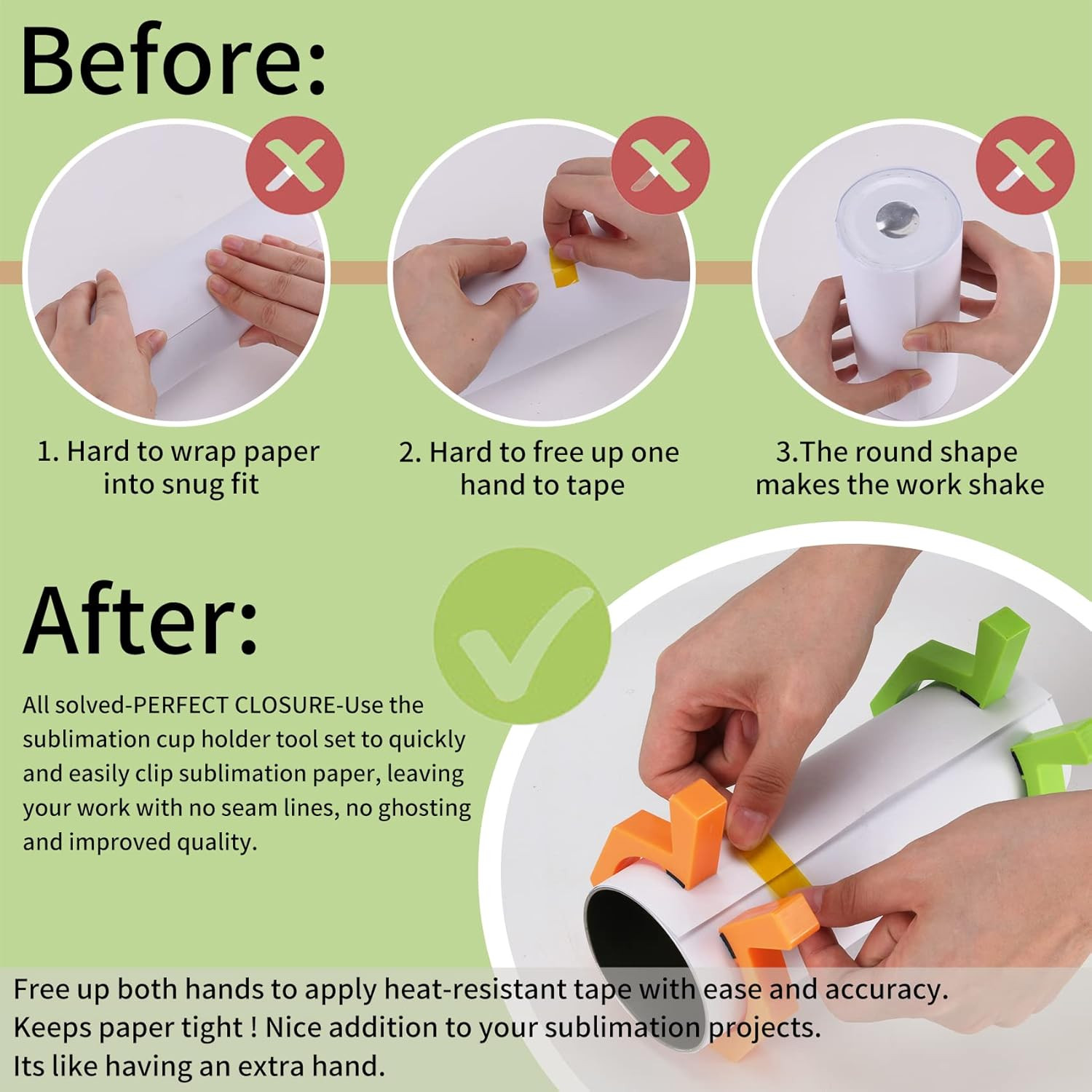 Before:

1. Hard to wrap paper into snug fit

2. Hard to free up one hand to tape

3.The round shape makes the work shake

After:

All solved-PERFECT CLOSURE-Use the sublimation cup holder tool set to quickly and easily clip sublimation paper, leaving your work with no seam lines, no ghosting and improved quality.

Free up both hands to apply heat-resistant tape with ease and accuracy.
Keeps paper tight ! Nice addition to your sublimation projects.
Its like having an extra hand.