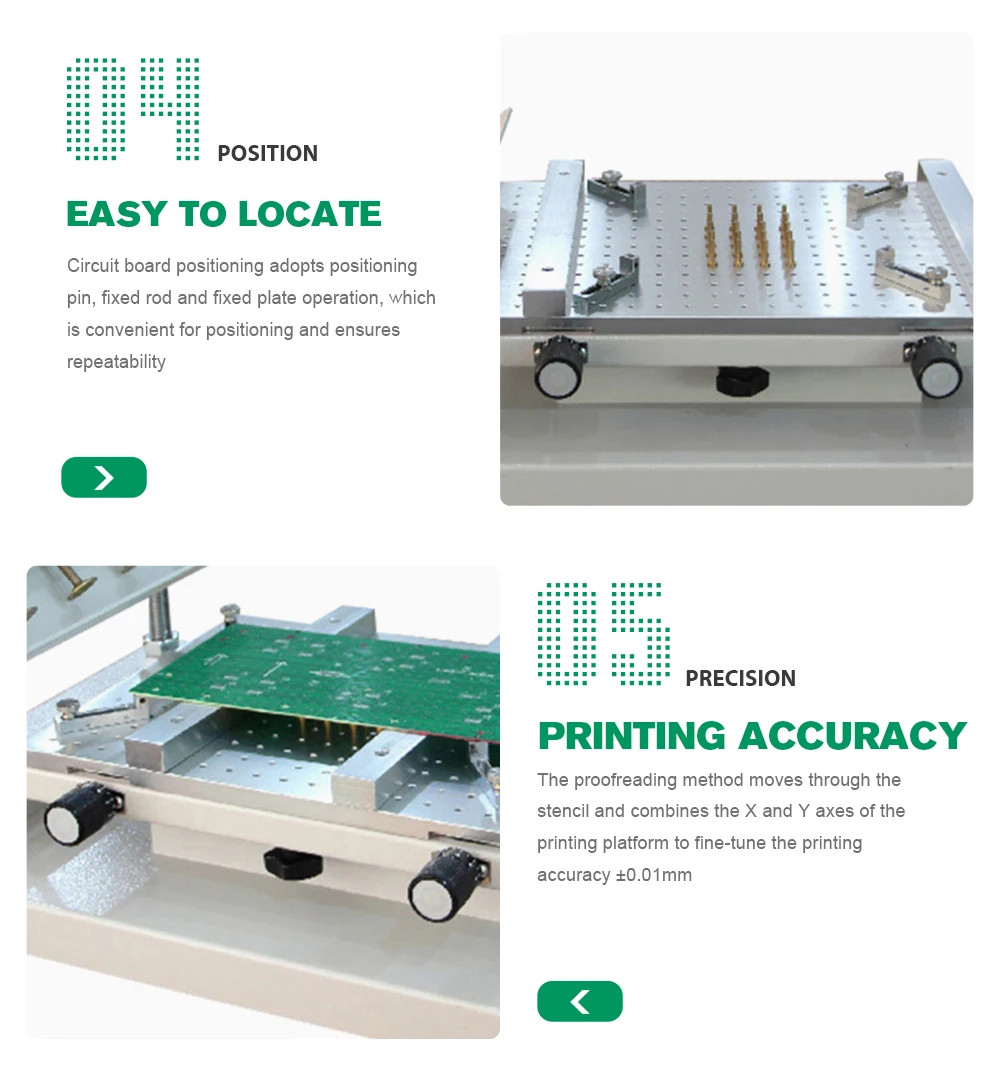 04 POSITION

EASY TO LOCATE

Circuit board positioning adopts positioning pin, fixed rod and fixed plate operation, which is convenient for positioning and ensures repeatability

05 PRECISION

PRINTING ACCURACY

The proofreading method moves through the stencil and combines the X and Y axes of the printing platform to fine-tune the printing accuracy ±0.01mm