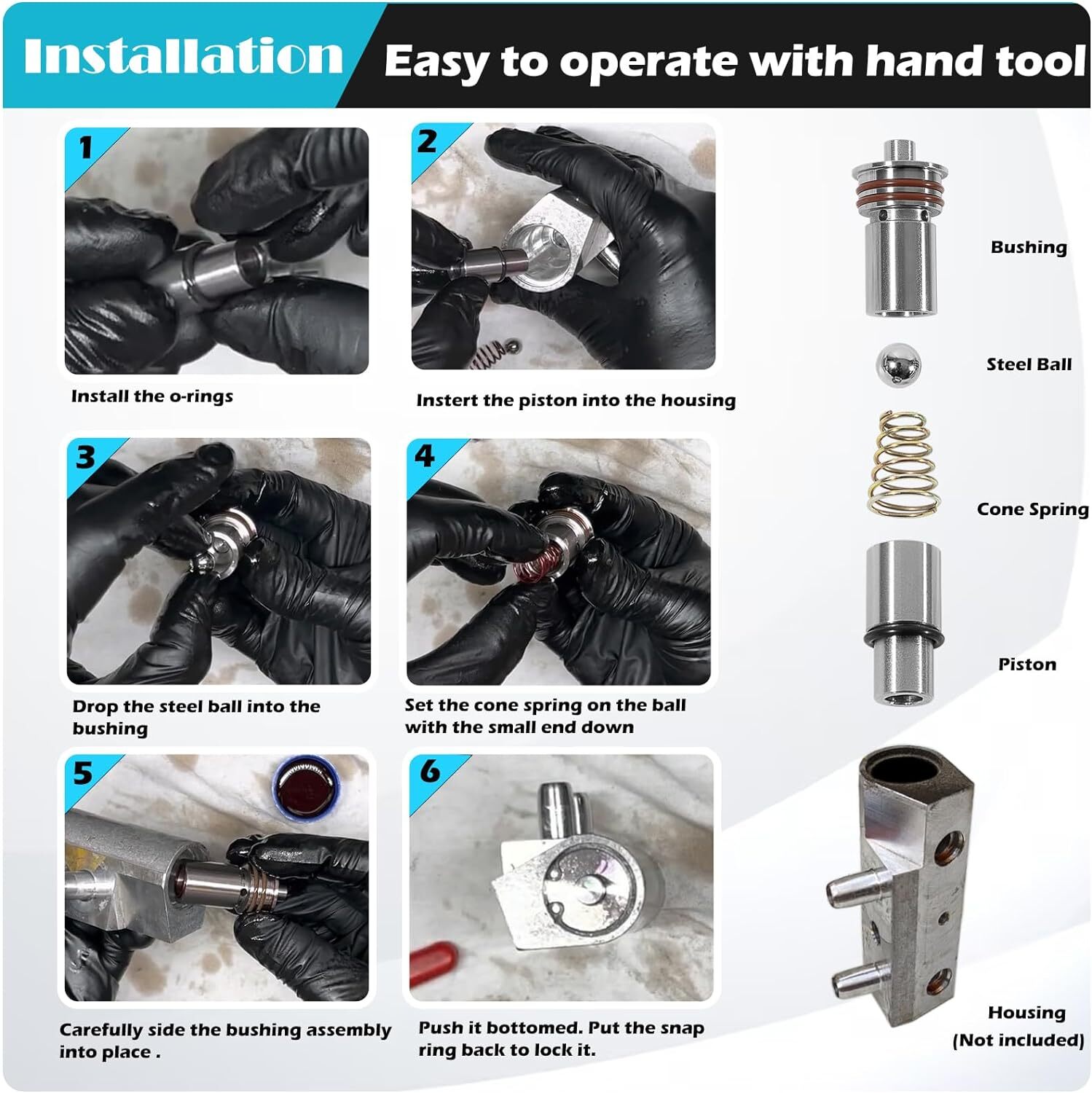 Installation Easy to operate with hand tool

1
Install the o-rings

2
Instert the piston into the housing

3
Drop the steel ball into the bushing

4
Set the cone spring on the ball with the small end down

5
Carefully side the bushing assembly into place .

6
Push it bottomed. Put the snap ring back to lock it.

Bushing

Steel Ball

Cone Spring

Piston

Housing
(Not included)