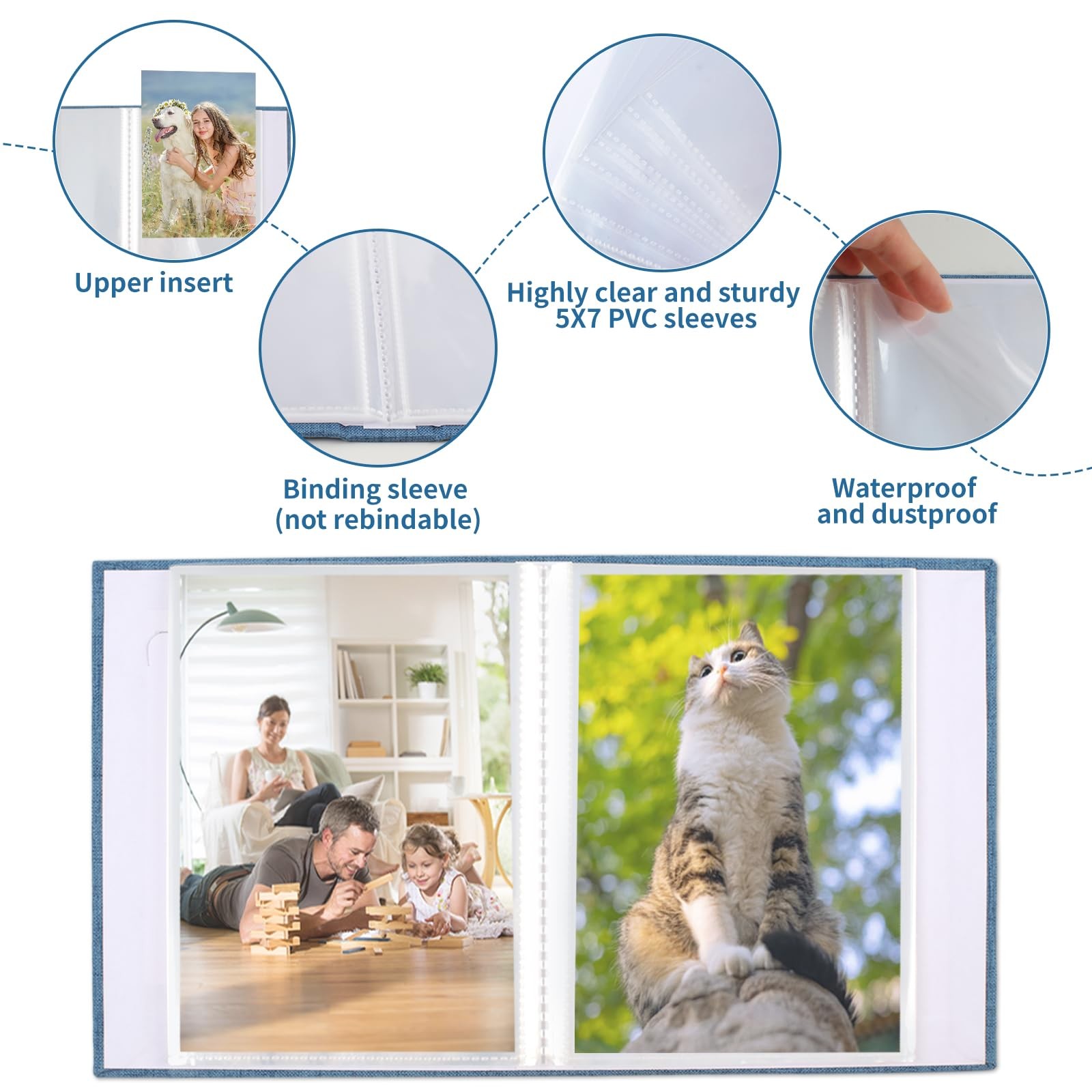 Upper insert

Binding sleeve
(not rebindable)

Highly clear and sturdy
5X7 PVC sleeves

Waterproof
and dustproof