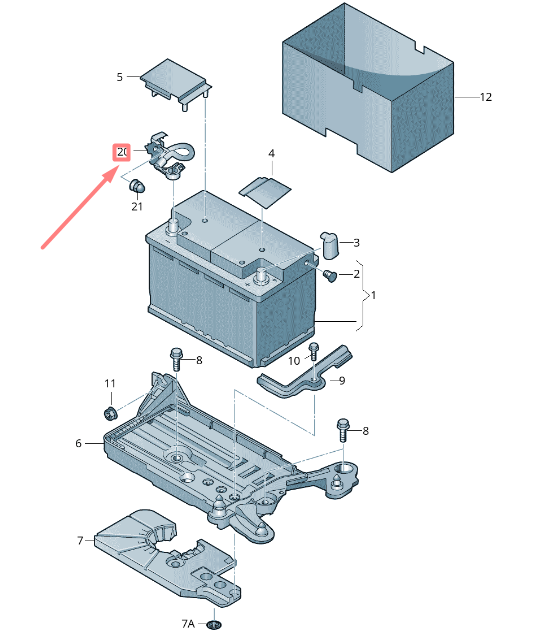 5
12
20
4
21
3
2
1
8
10
9
11
8
6
7
7A