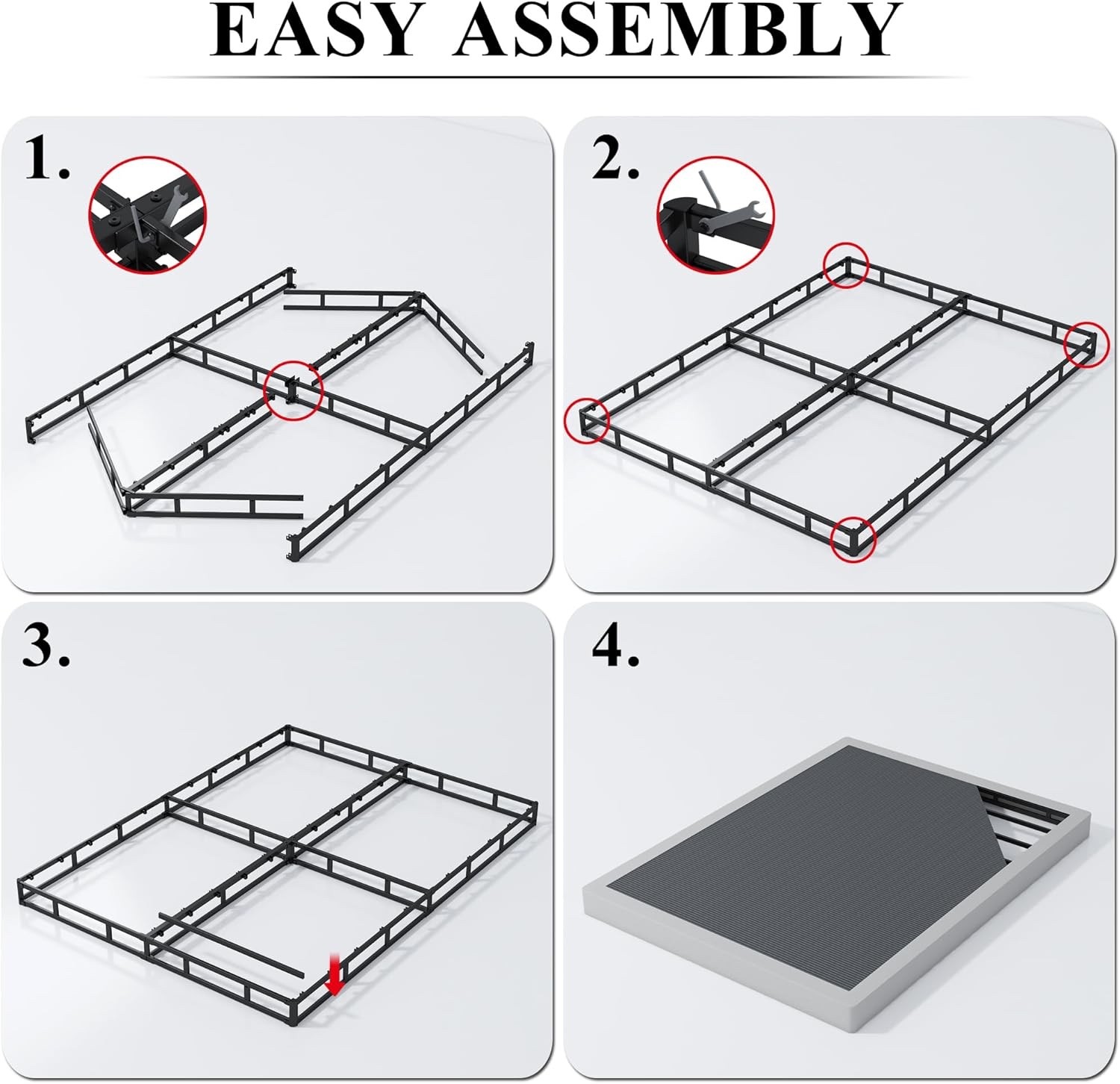 EASY ASSEMBLY

1.

2.

3.

4.