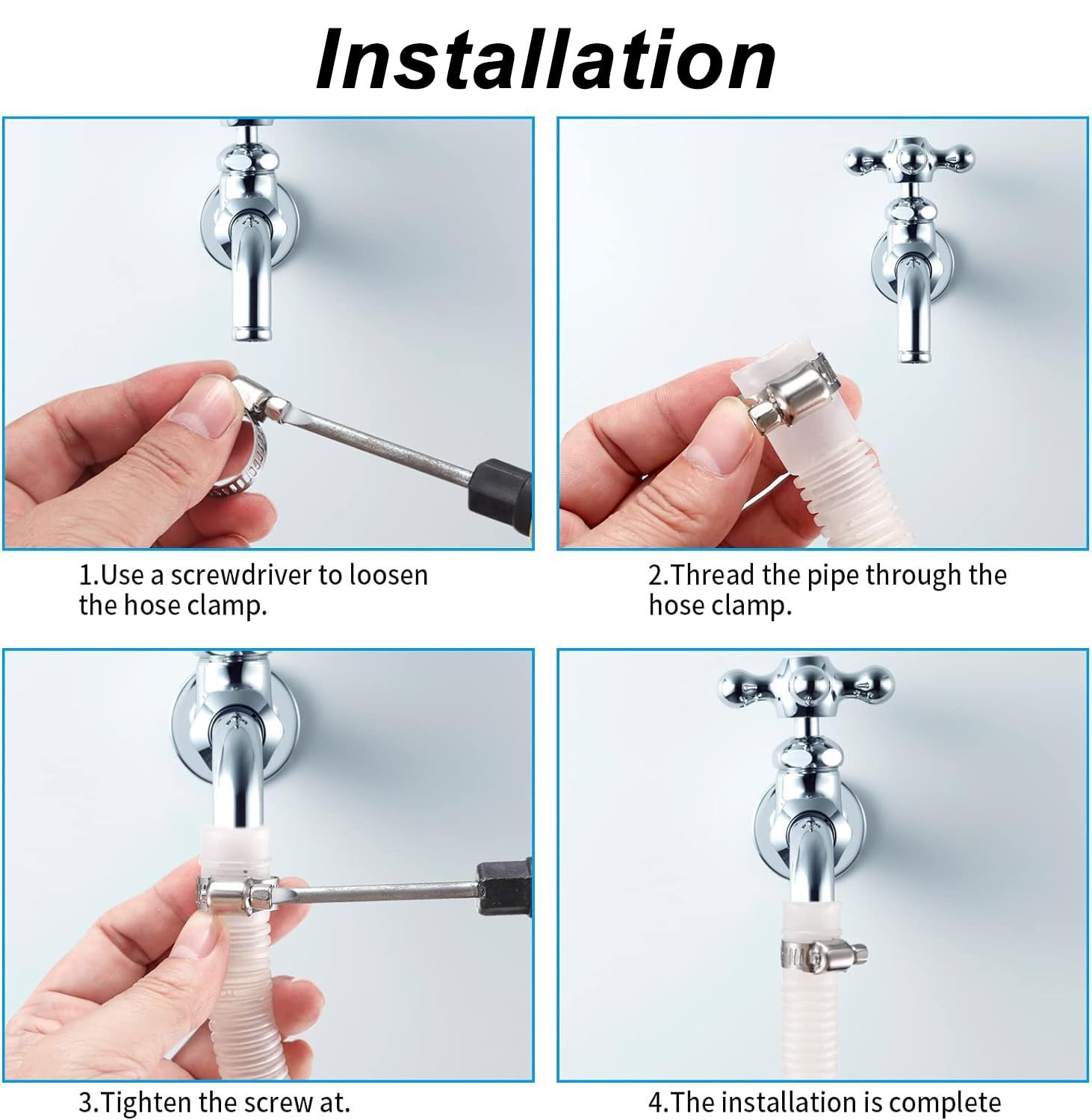 Installation

1.Use a screwdriver to loosen the hose clamp.

2.Thread the pipe through the hose clamp.

3.Tighten the screw at.

4.The installation is complete