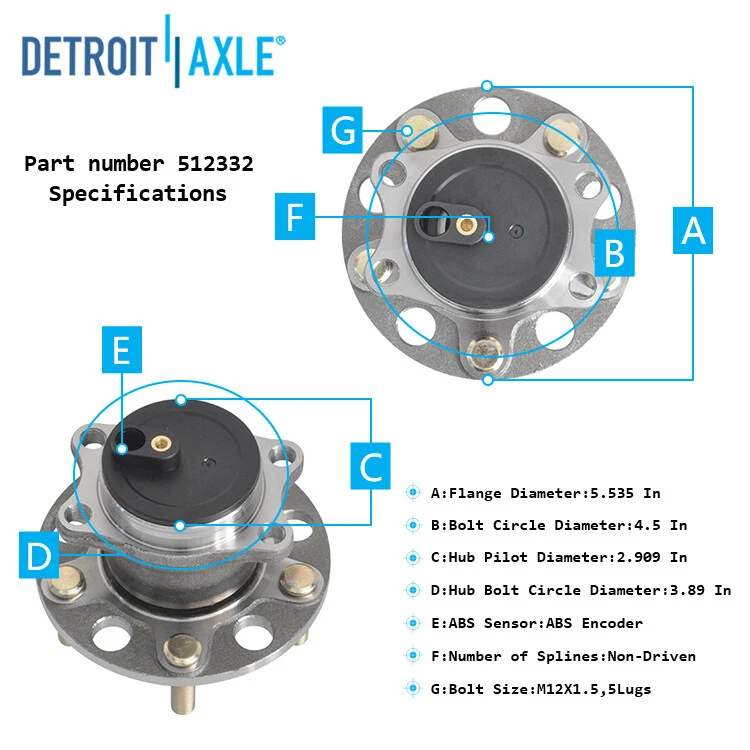 DETROIT AXLE®

Part number 512332
Specifications

G

F

B

A

E

C

D

A:Flange Diameter:5.535 In

B:Bolt Circle Diameter:4.5 In

C:Hub Pilot Diameter:2.909 In

D:Hub Bolt Circle Diameter:3.89 In

E:ABS Sensor:ABS Encoder

F:Number of Splines:Non-Driven

G:Bolt Size:M12X1.5,5Lugs