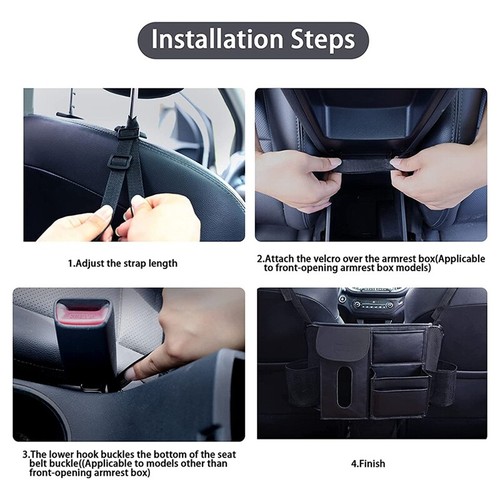 Installation Steps

1.Adjust the strap length

2.Attach the velcro over the armrest box(Applicable to front-opening armrest box models)

3.The lower hook buckles the bottom of the seat belt buckle((Applicable to models other than front-opening armrest box)

4.Finish