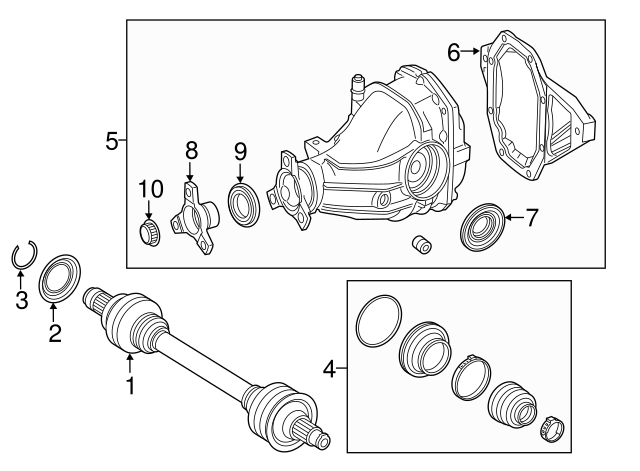 6
5
8
9
10
7
3
2
1
4