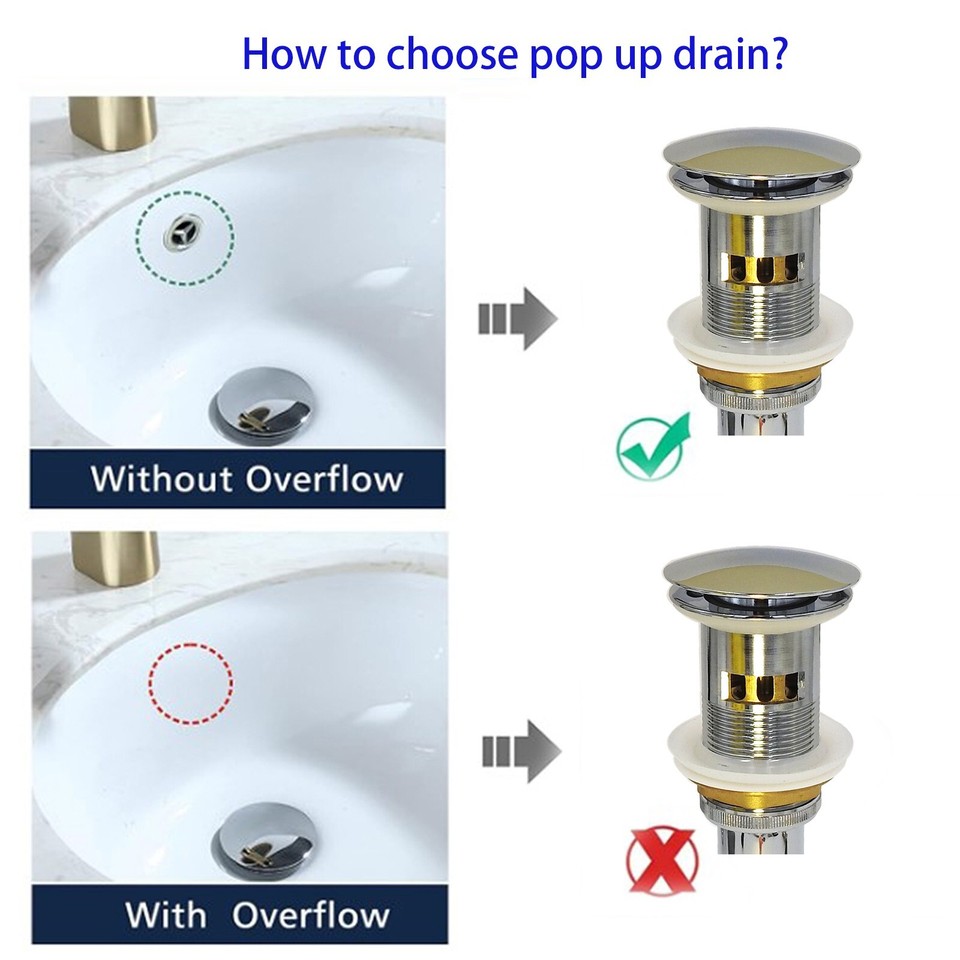 How to choose pop up drain?

Without Overflow

With Overflow