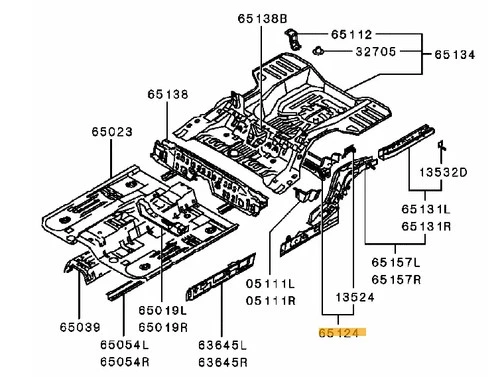 65138B
65112
32705
65134
65138
65023
13532D
65131L
65131R
65157L
65157R
05111L
05111R
13524
65124
65019L
65019R
65039
65054L
65054R
63645L
63645R