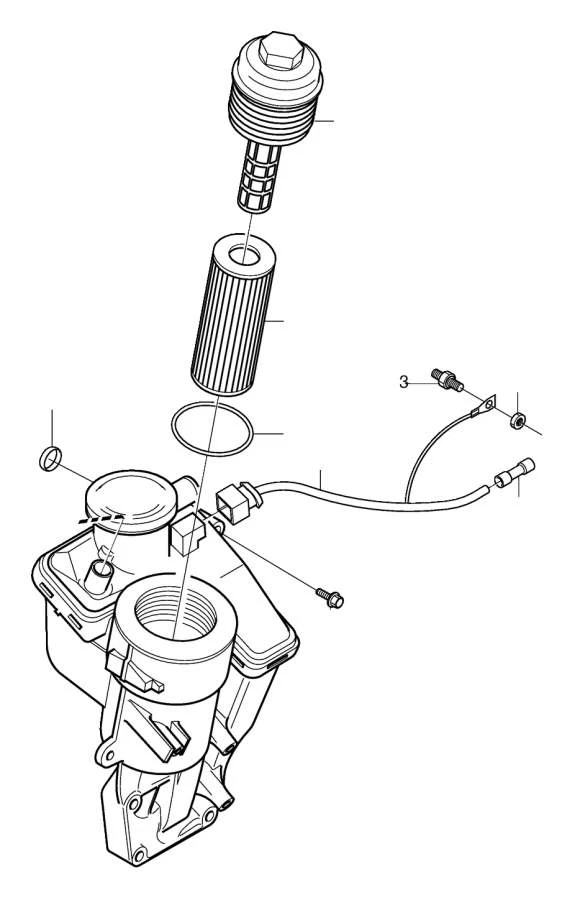 3