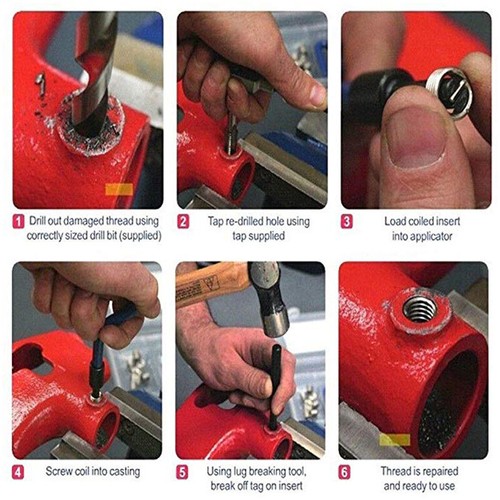 1 Drill out damaged thread using correctly sized drill bit (supplied)

2 Tap re-drilled hole using tap supplied

3 Load coiled insert into applicator

4 Screw coil into casting

5 Using lug breaking tool, break off tag on insert

6 Thread is repaired and ready to use