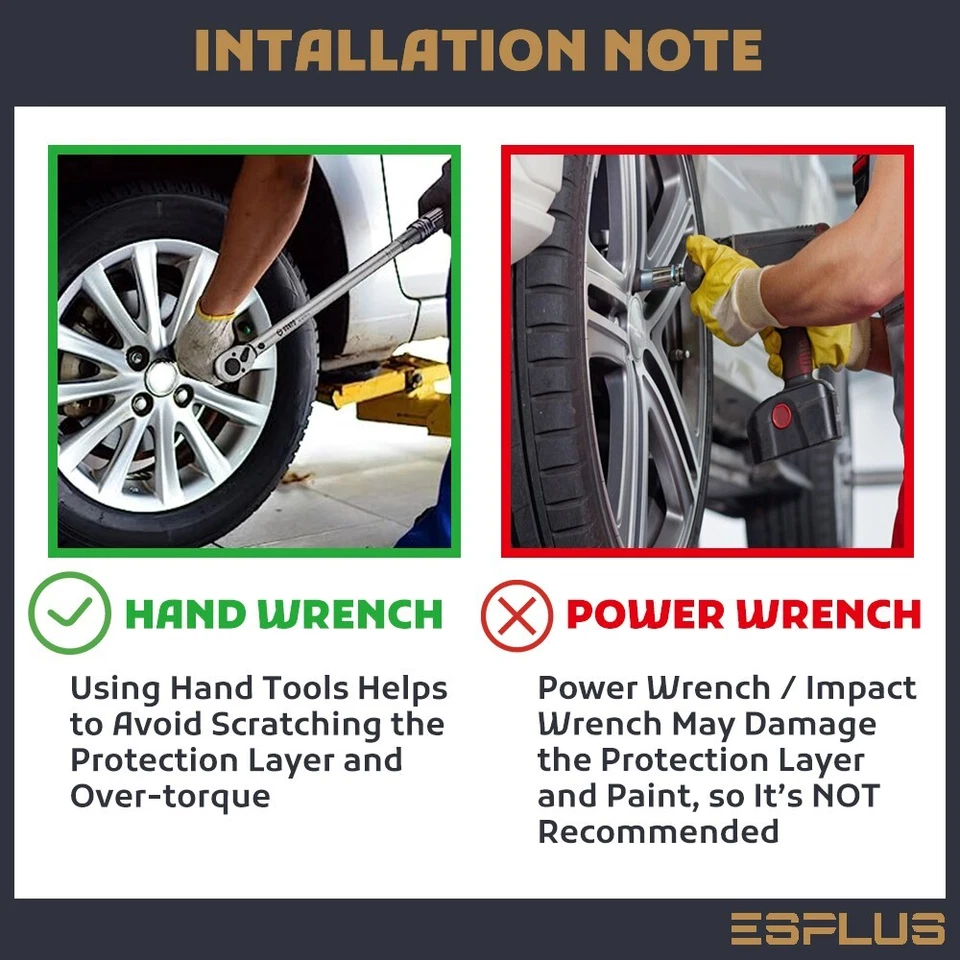 INTALLATION NOTE

HAND WRENCH

Using Hand Tools Helps to Avoid Scratching the Protection Layer and Over-torque

POWER WRENCH

Power Wrench / Impact Wrench May Damage the Protection Layer and Paint, so It's NOT Recommended

ESPLUS