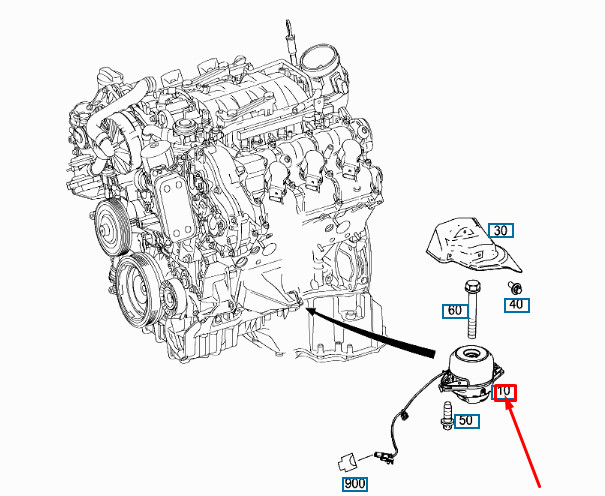 30

60

40

10

50

900