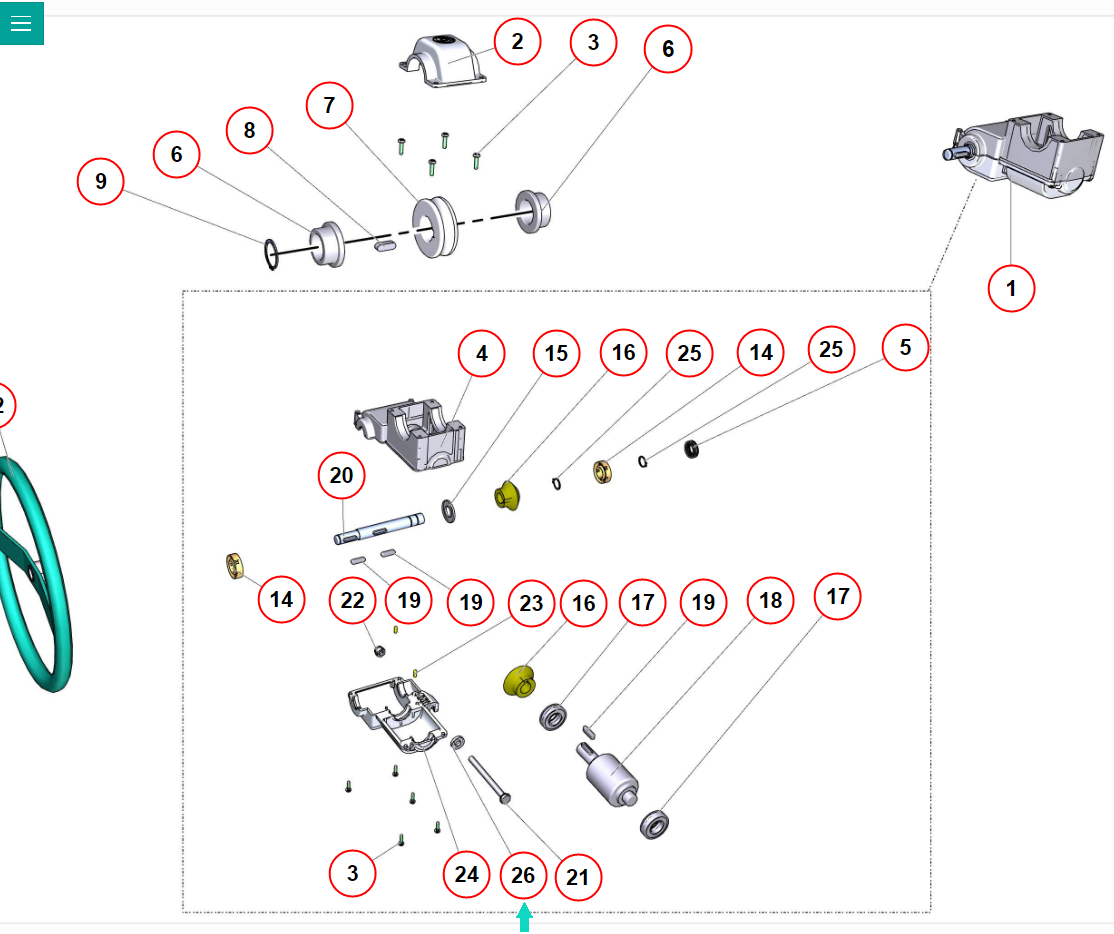 2
3
6
7
8
6
9
1
4
15
16
25
14
25
5
20
14
22
19
19
23
16
17
19
18
17
3
24
26
21
2