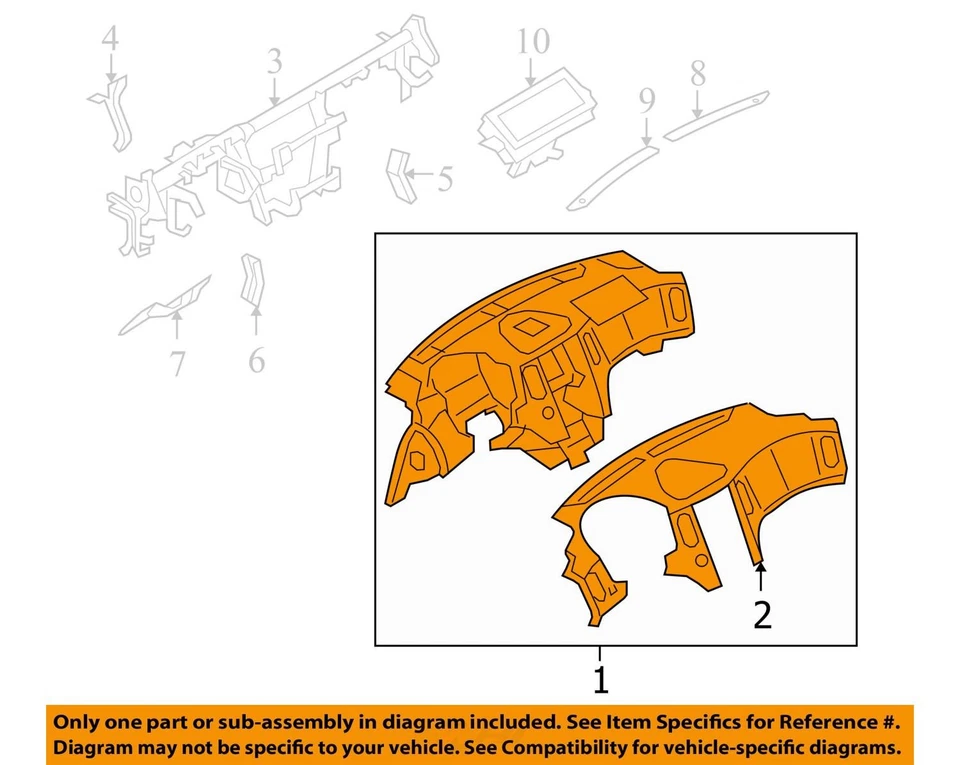 4
3
10
8
9
5
7
6
2
1

Only one part or sub-assembly in diagram included. See Item Specifics for Reference #.
Diagram may not be specific to your vehicle. See Compatibility for vehicle-specific diagrams.