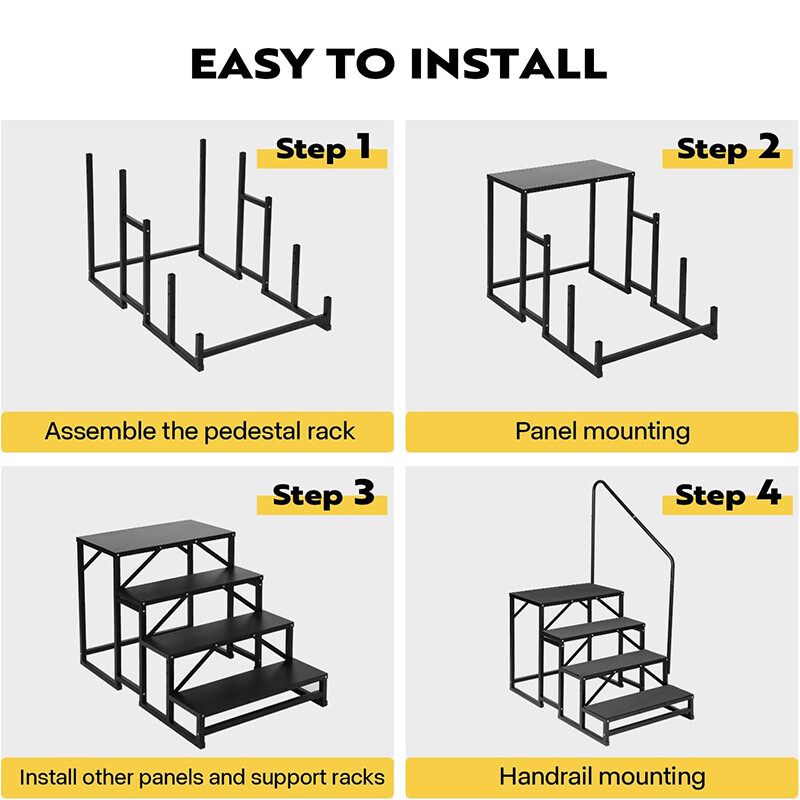 EASY TO INSTALL

Step 1

Assemble the pedestal rack

Step 2

Panel mounting

Step 3

Install other panels and support racks

Step 4

Handrail mounting