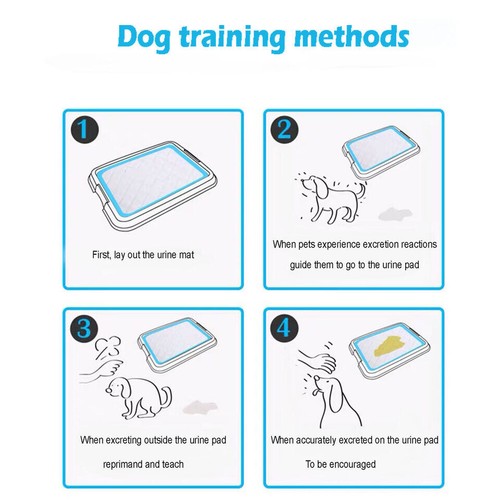 Dog training methods

1

First, lay out the urine mat

2

When pets experience excretion reactions guide them to go to the urine pad

3

When excreting outside the urine pad reprimand and teach

4

When accurately excreted on the urine pad To be encouraged