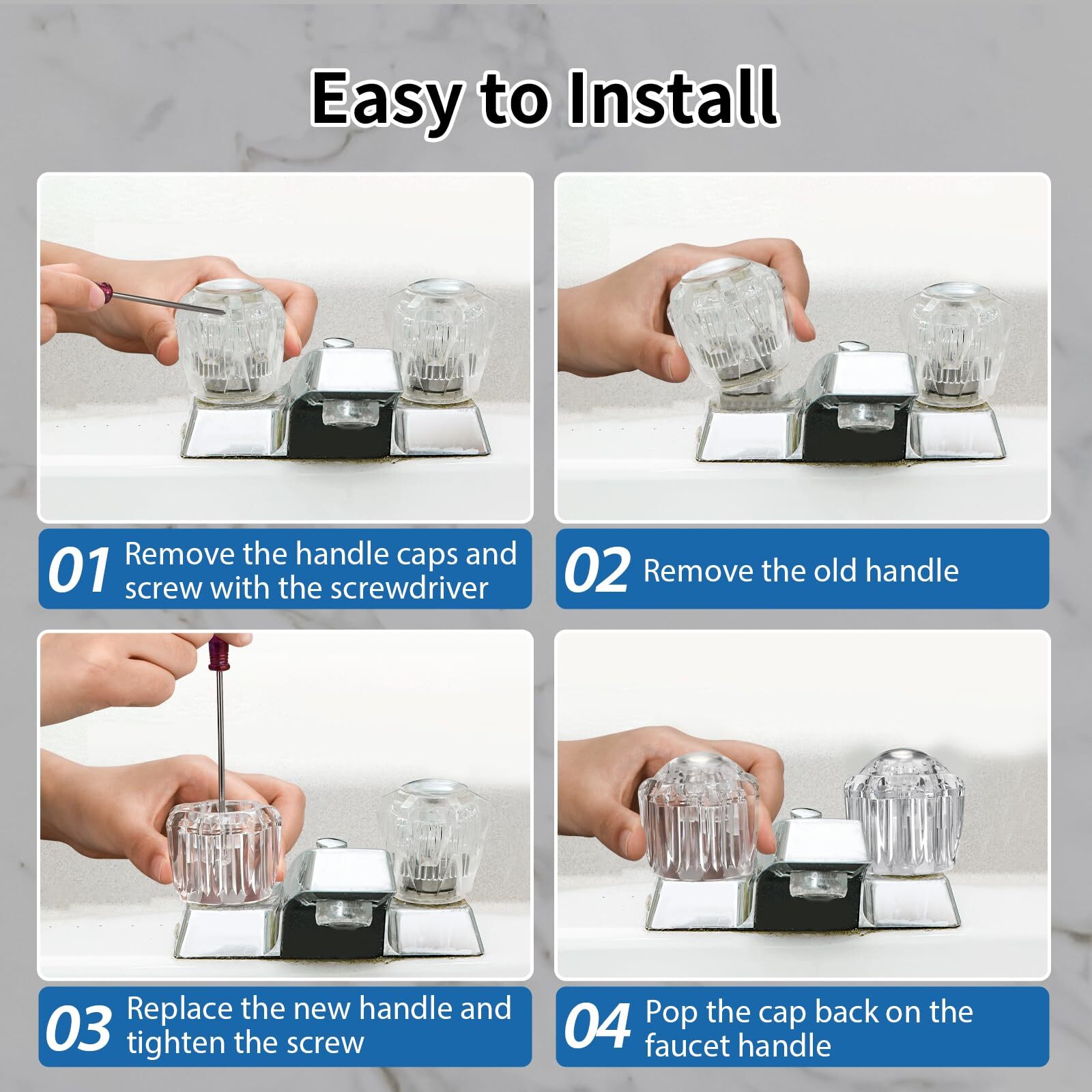 Easy to Install

01 Remove the handle caps and screw with the screwdriver

02 Remove the old handle

03 Replace the new handle and tighten the screw

04 Pop the cap back on the faucet handle