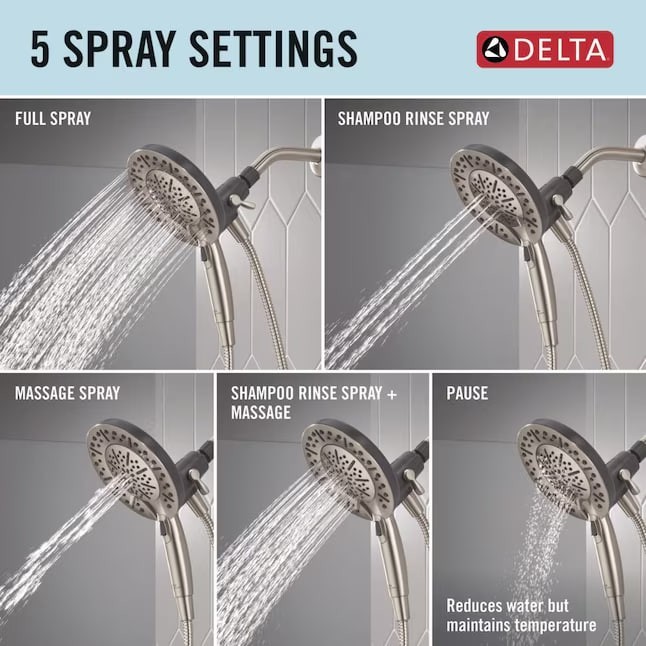 5 SPRAY SETTINGS

DELTA

FULL SPRAY

SHAMPOO RINSE SPRAY

MASSAGE SPRAY

SHAMPOO RINSE SPRAY + MASSAGE

PAUSE

Reduces water but maintains temperature