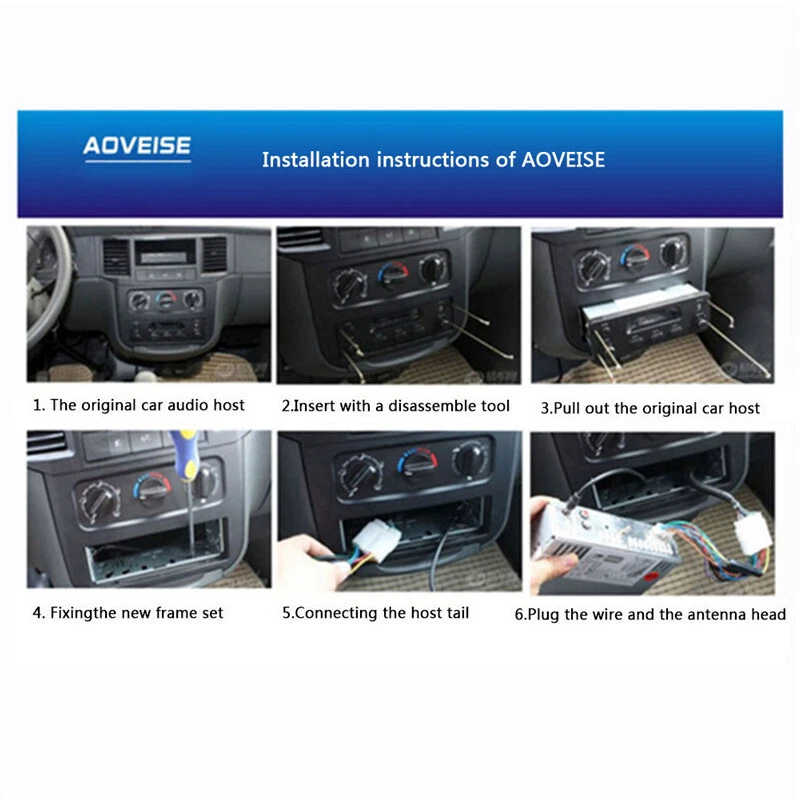 AOVEISE

Installation instructions of AOVEISE

1. The original car audio host

2.Insert with a disassemble tool

3.Pull out the original car host

4. Fixingthe new frame set

5.Connecting the host tail

6.Plug the wire and the antenna head