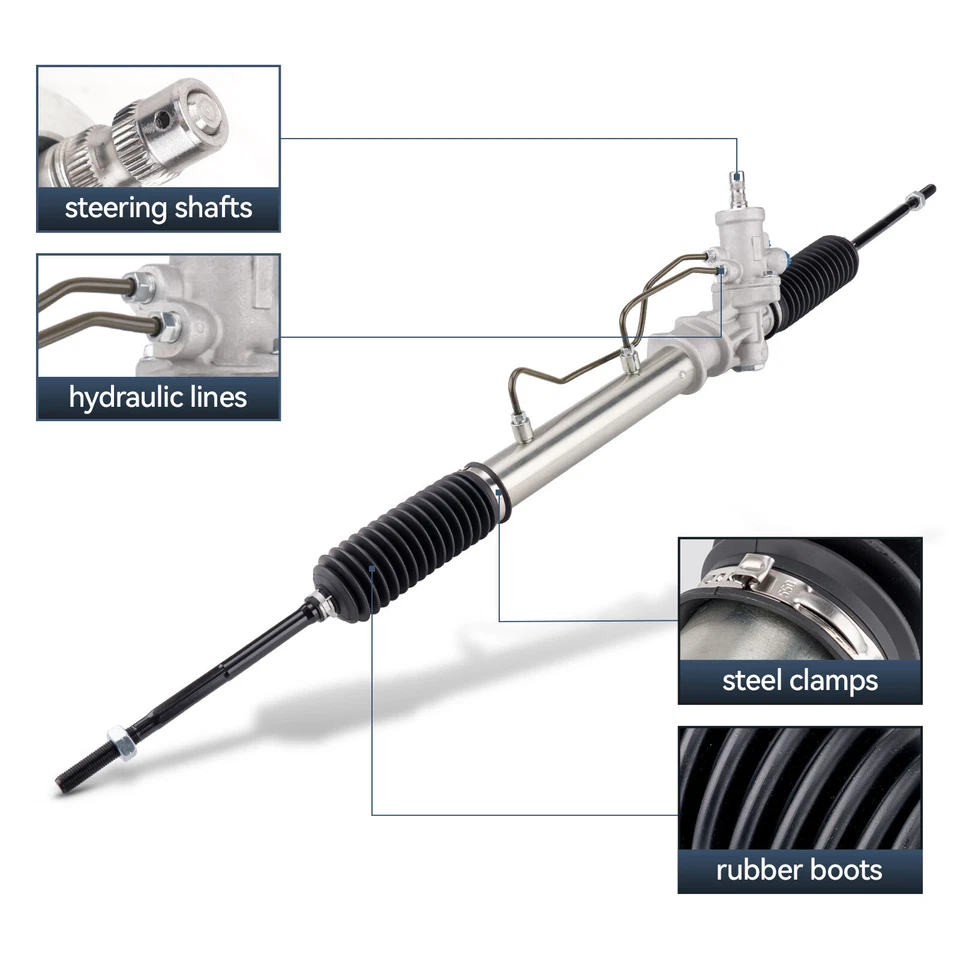 steering shafts

hydraulic lines

steel clamps

rubber boots