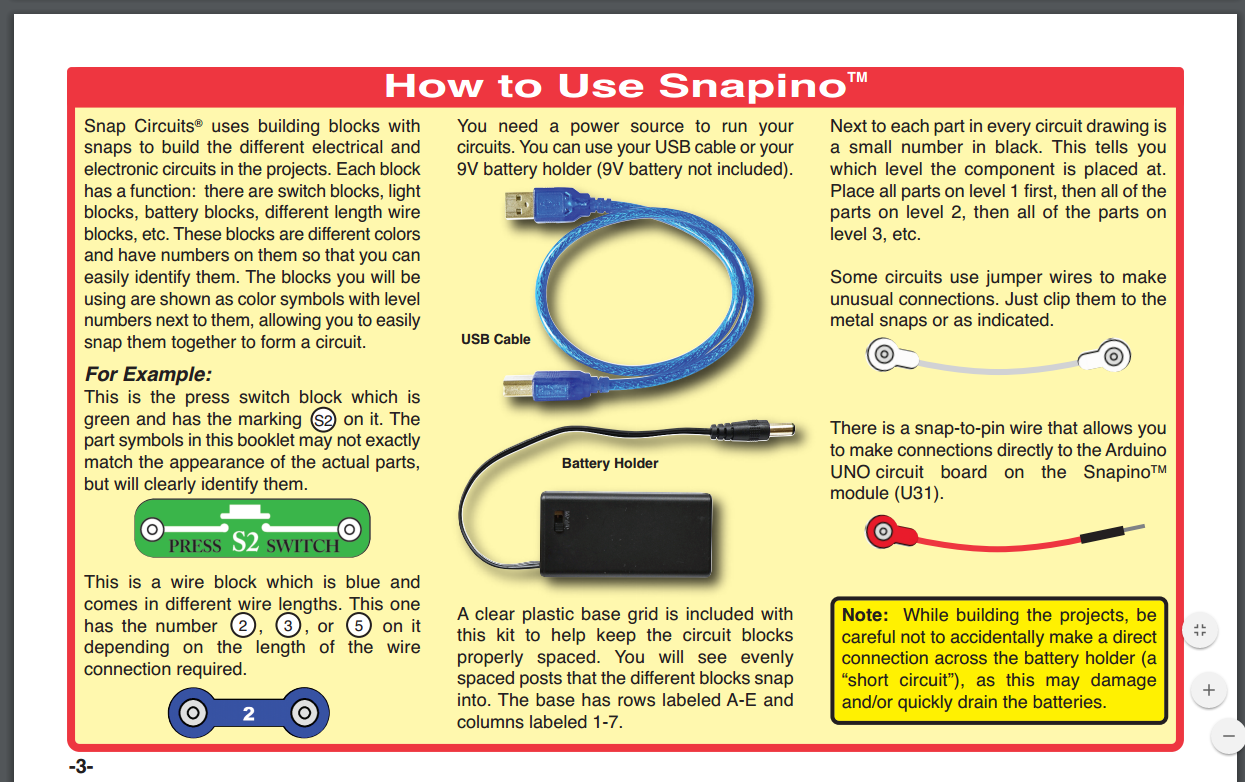 How to Use Snapino™

Snap Circuits® uses building blocks with snaps to build the different electrical and electronic circuits in the projects. Each block has a function: there are switch blocks, light blocks, battery blocks, different length wire blocks, etc. These blocks are different colors and have numbers on them so that you can easily identify them. The blocks you will be using are shown as color symbols with level numbers next to them, allowing you to easily snap them together to form a circuit.

For Example:
This is the press switch block which is green and has the marking S2 on it. The part symbols in this booklet may not exactly match the appearance of the actual parts, but will clearly identify them.

PRESS S2 SWITCH

This is a wire block which is blue and comes in different wire lengths. This one has the number 2, 3, or 5 on it depending on the length of the wire connection required.

2

You need a power source to run your circuits. You can use your USB cable or your 9V battery holder (9V battery not included).

USB Cable

Battery Holder

A clear plastic base grid is included with this kit to help keep the circuit blocks properly spaced. You will see evenly spaced posts that the different blocks snap into. The base has rows labeled A-E and columns labeled 1-7.

Next to each part in every circuit drawing is a small number in black. This tells you which level the component is placed at. Place all parts on level 1 first, then all of the parts on level 2, then all of the parts on level 3, etc.

Some circuits use jumper wires to make unusual connections. Just clip them to the metal snaps or as indicated.

There is a snap-to-pin wire that allows you to make connections directly to the Arduino UNO circuit board on the Snapino™ module (U31).

Note: While building the projects, be careful not to accidentally make a direct connection across the battery holder (a “short circuit”), as this may damage and/or quickly drain the batteries.

-3-