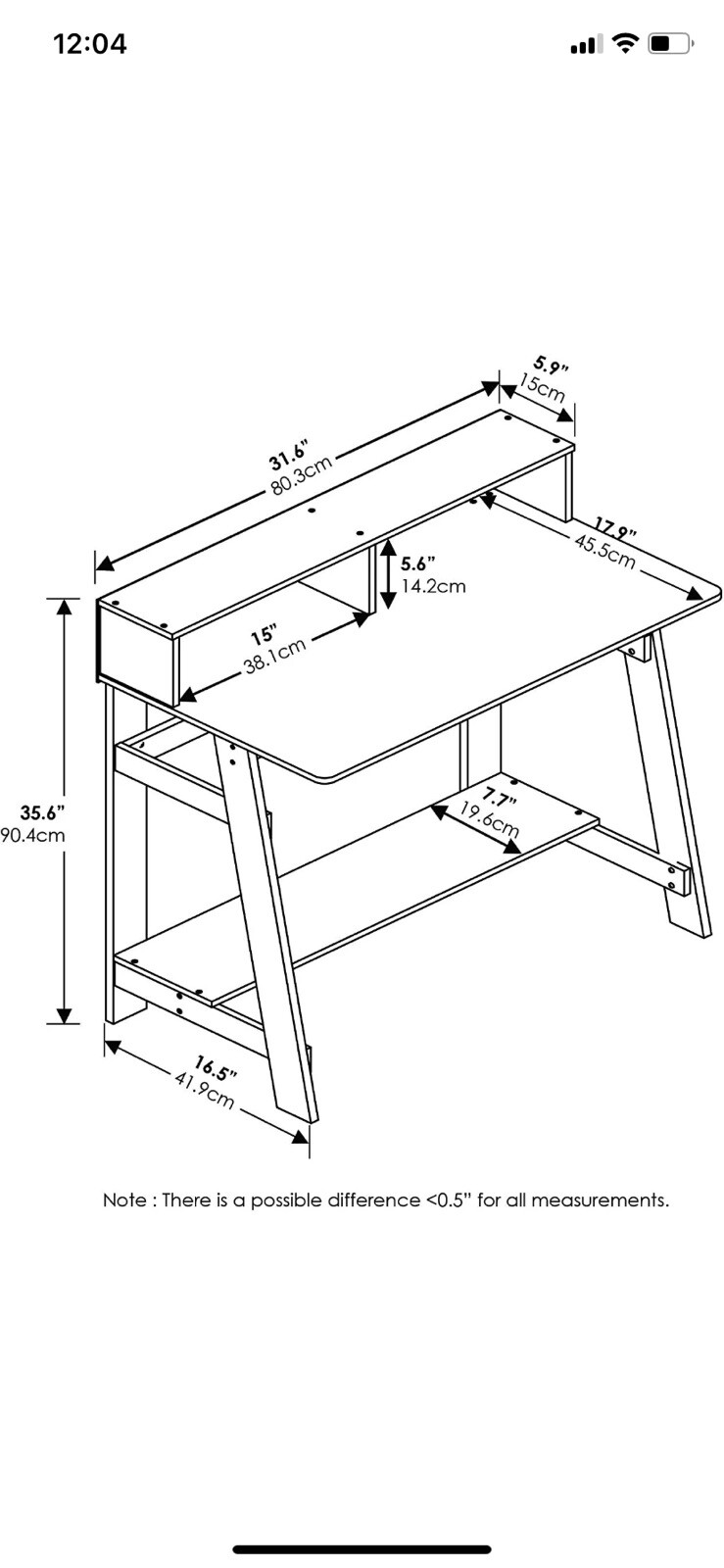 12:04

5.9"
15cm

31.6"
80.3cm

17.9"
45.5cm

5.6"
14.2cm

15"
38.1cm

35.6"
90.4cm

7.7"
19.6cm

16.5"
41.9cm

Note : There is a possible difference <0.5" for all measurements.