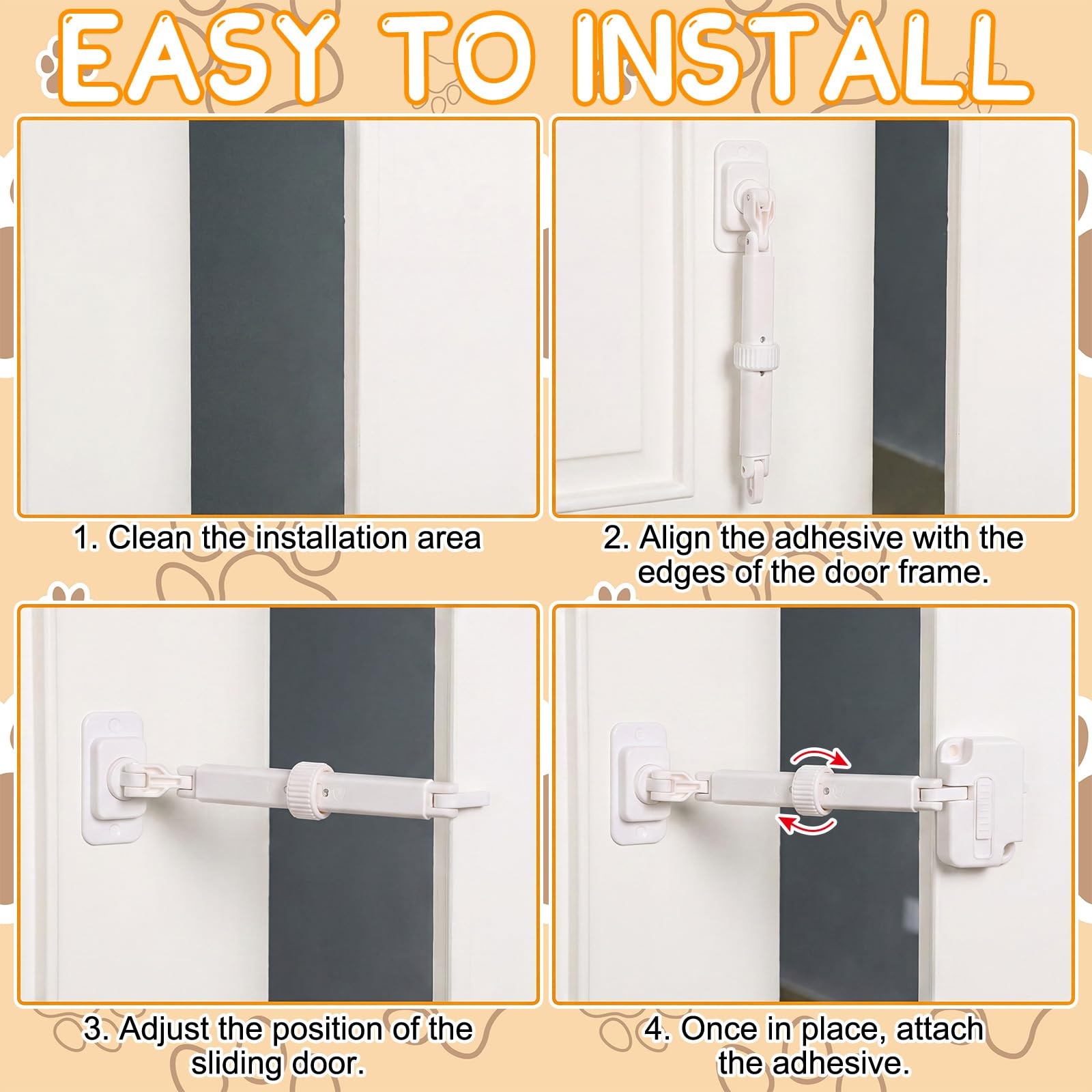 EASY TO INSTALL

1. Clean the installation area

2. Align the adhesive with the edges of the door frame.

3. Adjust the position of the sliding door.

4. Once in place, attach the adhesive.