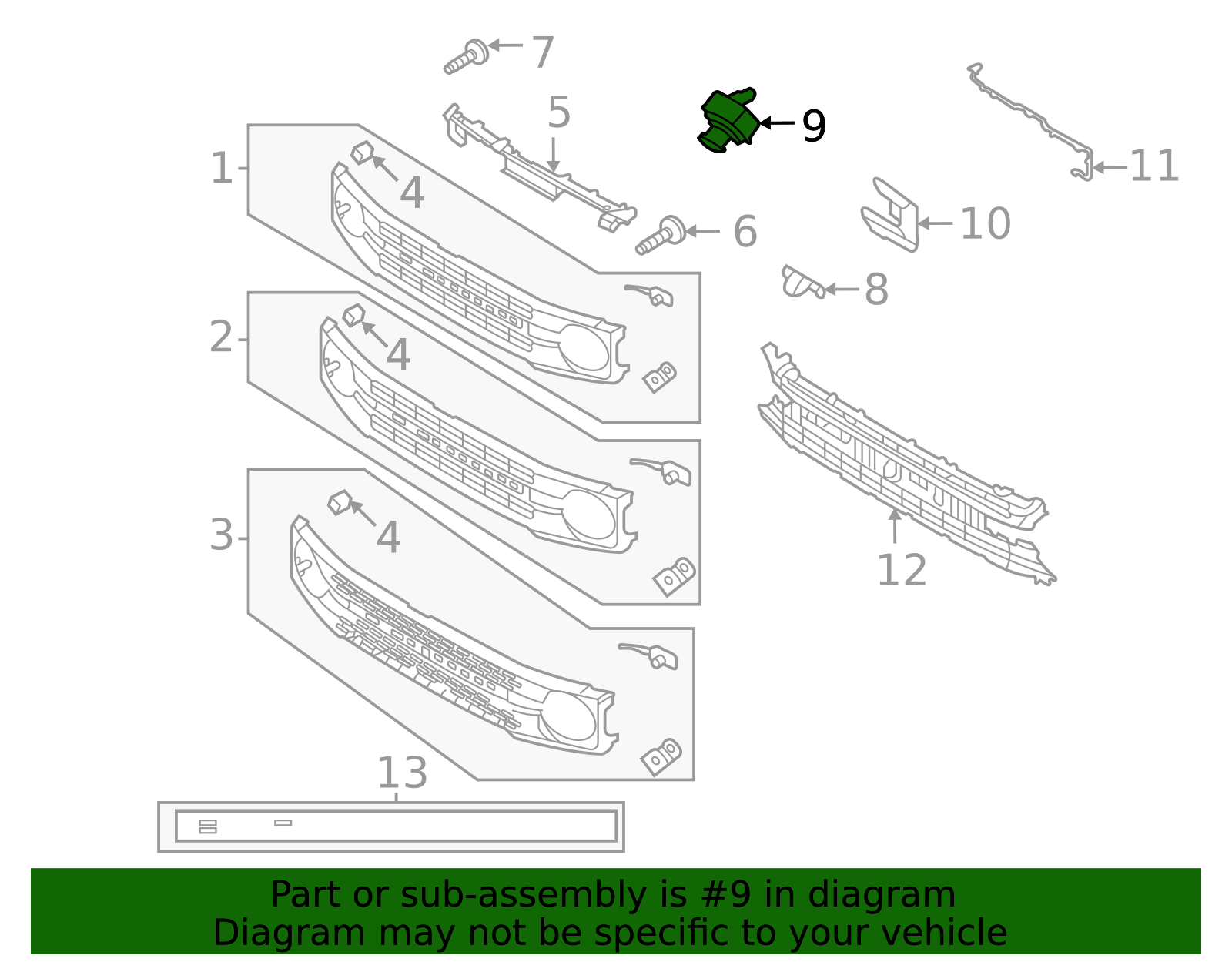 7
5
9
11
1
4
6
10
8
2
4
3
4
12
13

Part or sub-assembly is #9 in diagram
Diagram may not be specific to your vehicle