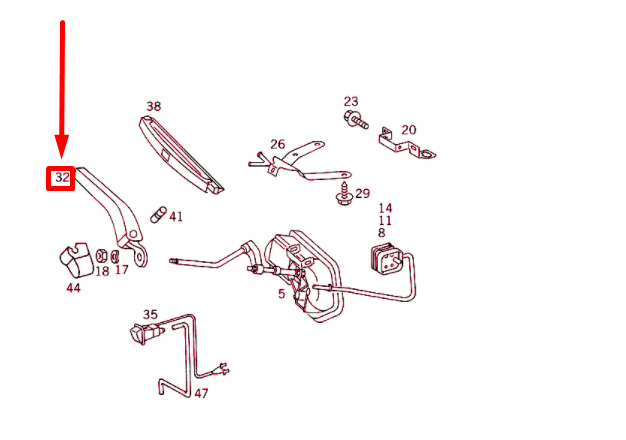 38
23
20
26
32
29
41
14
11
8
18
17
44
5
35
47