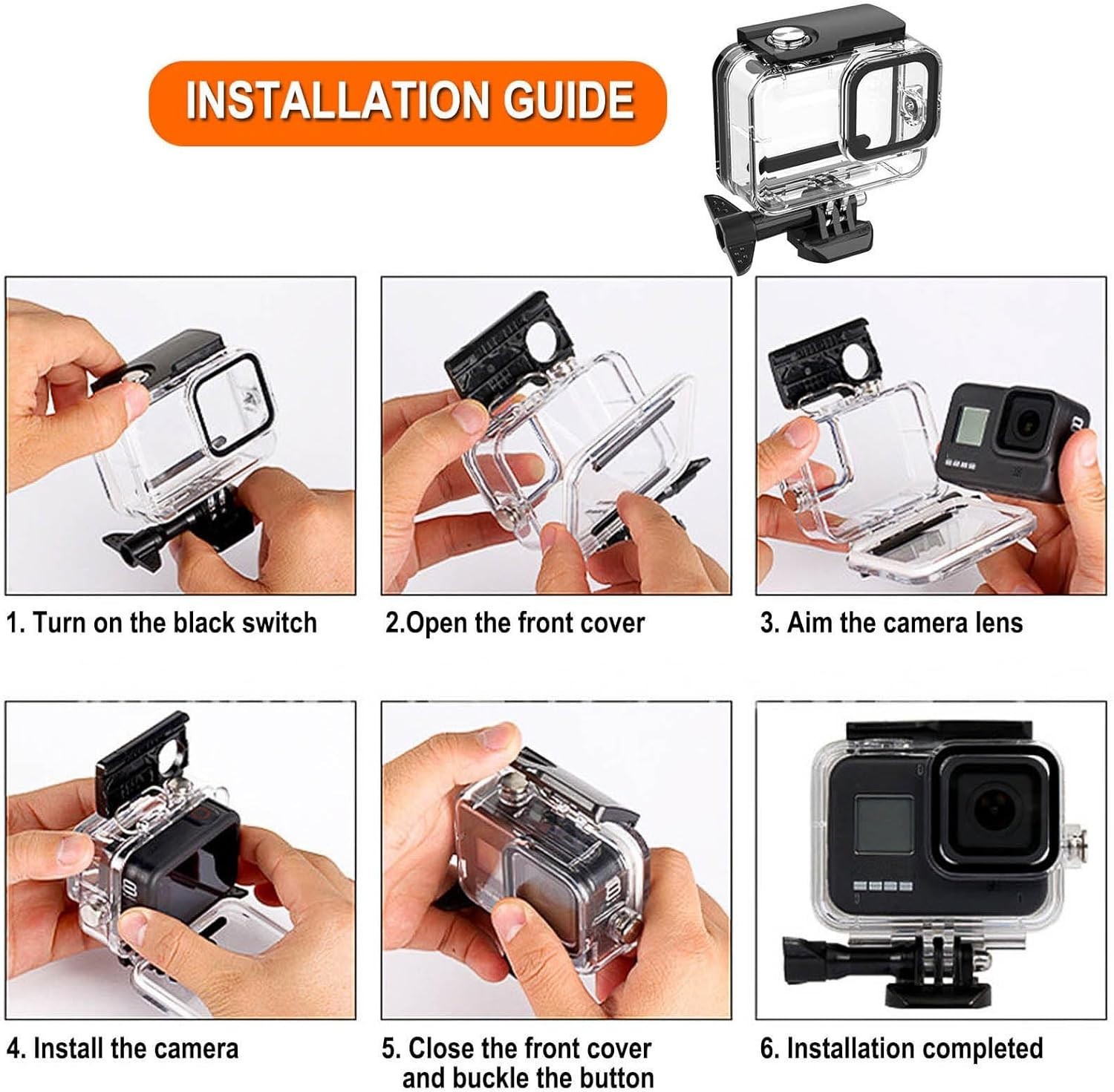 INSTALLATION GUIDE

1. Turn on the black switch

2.Open the front cover

3. Aim the camera lens

4. Install the camera

5. Close the front cover and buckle the button

6. Installation completed