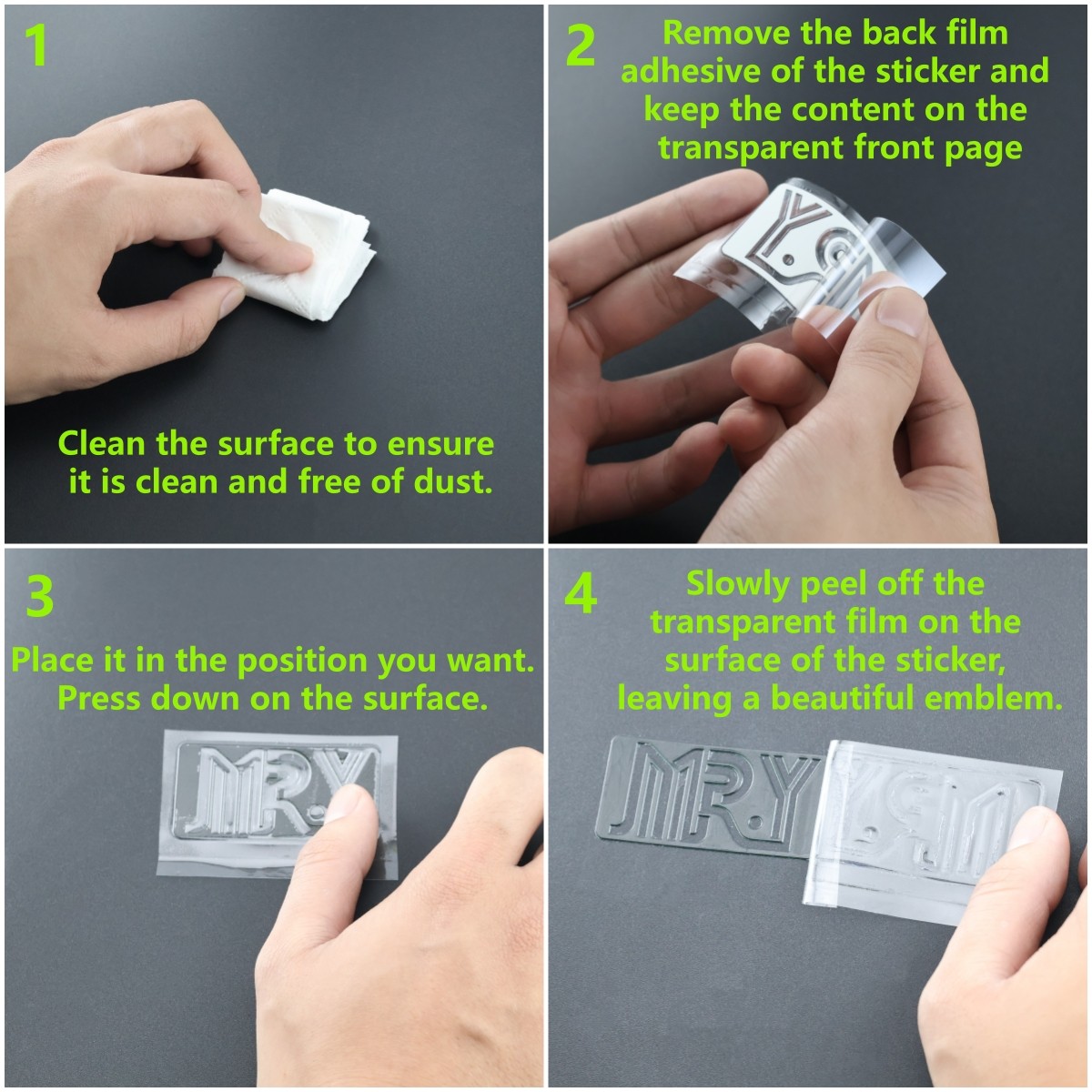 1

Clean the surface to ensure it is clean and free of dust.

2

Remove the back film adhesive of the sticker and keep the content on the transparent front page

3

Place it in the position you want. Press down on the surface.

MR.Y

4

Slowly peel off the transparent film on the surface of the sticker, leaving a beautiful emblem.

MR.Y