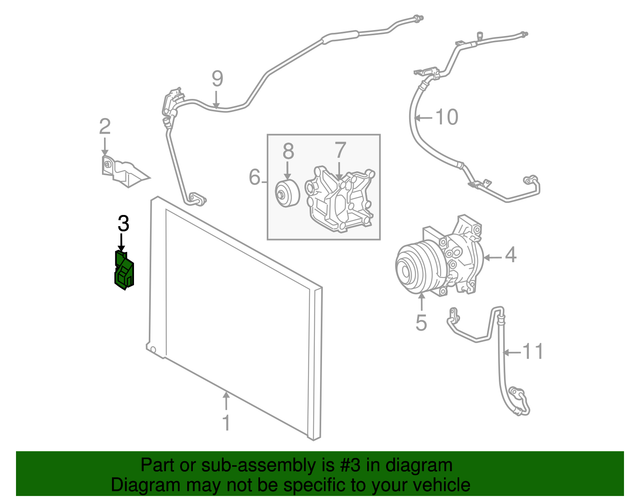 9

10

2

8

7

6

3

4

5

11

1

Part or sub-assembly is #3 in diagram
Diagram may not be specific to your vehicle