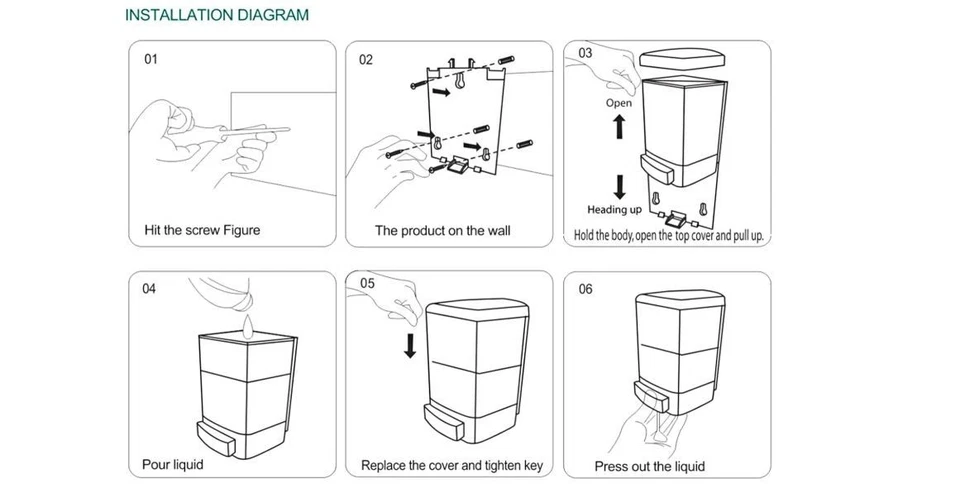 INSTALLATION DIAGRAM

01

Hit the screw Figure

02

The product on the wall

03

Open

Heading up

Hold the body, open the top cover and pull up.

04

Pour liquid

05

Replace the cover and tighten key

06

Press out the liquid