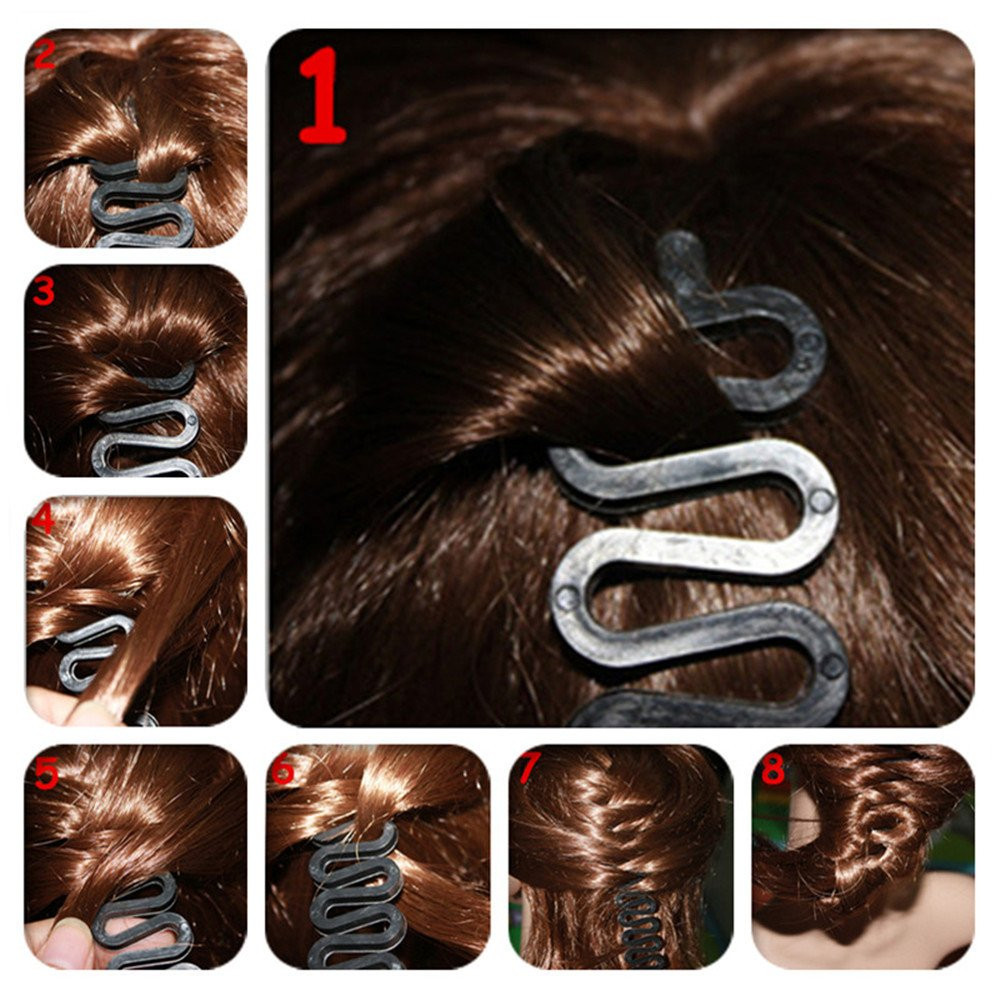 2
1
3
4
5
6
7
8