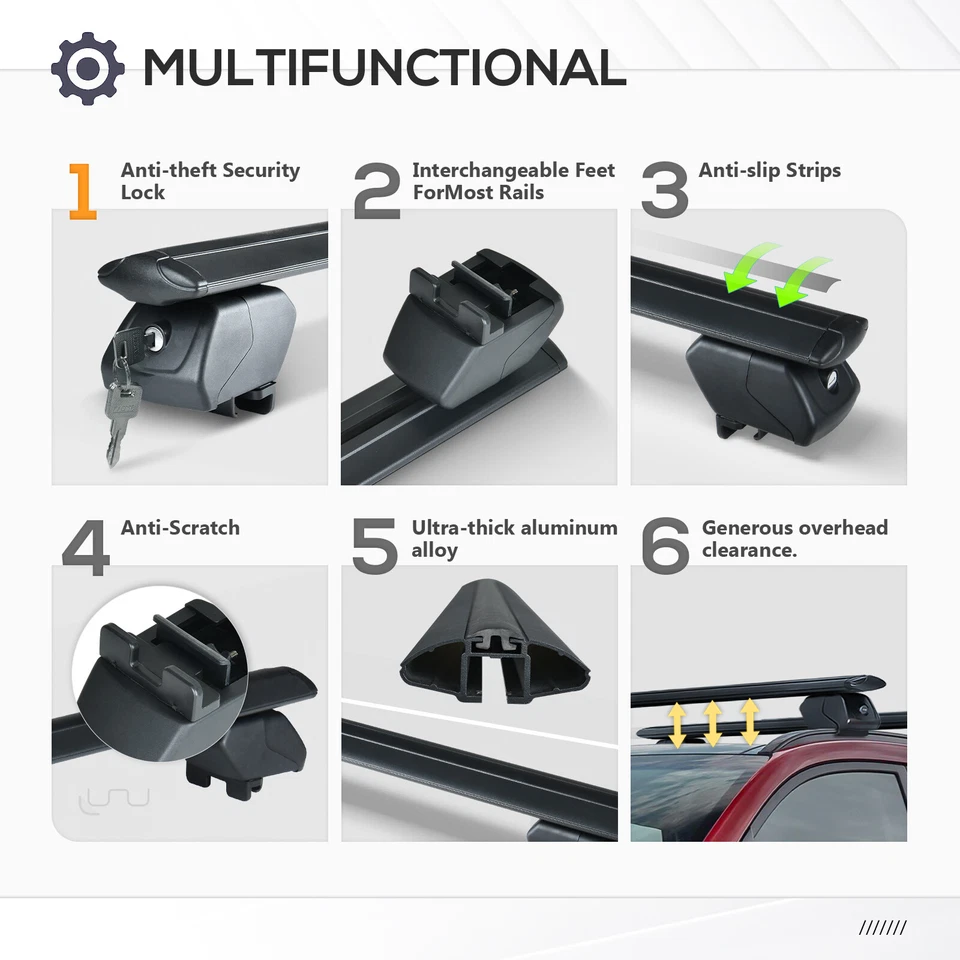 MULTIFUNCTIONAL

1 Anti-theft Security Lock

2 Interchangeable Feet ForMost Rails

3 Anti-slip Strips

4 Anti-Scratch

5 Ultra-thick aluminum alloy

6 Generous overhead clearance.

///////