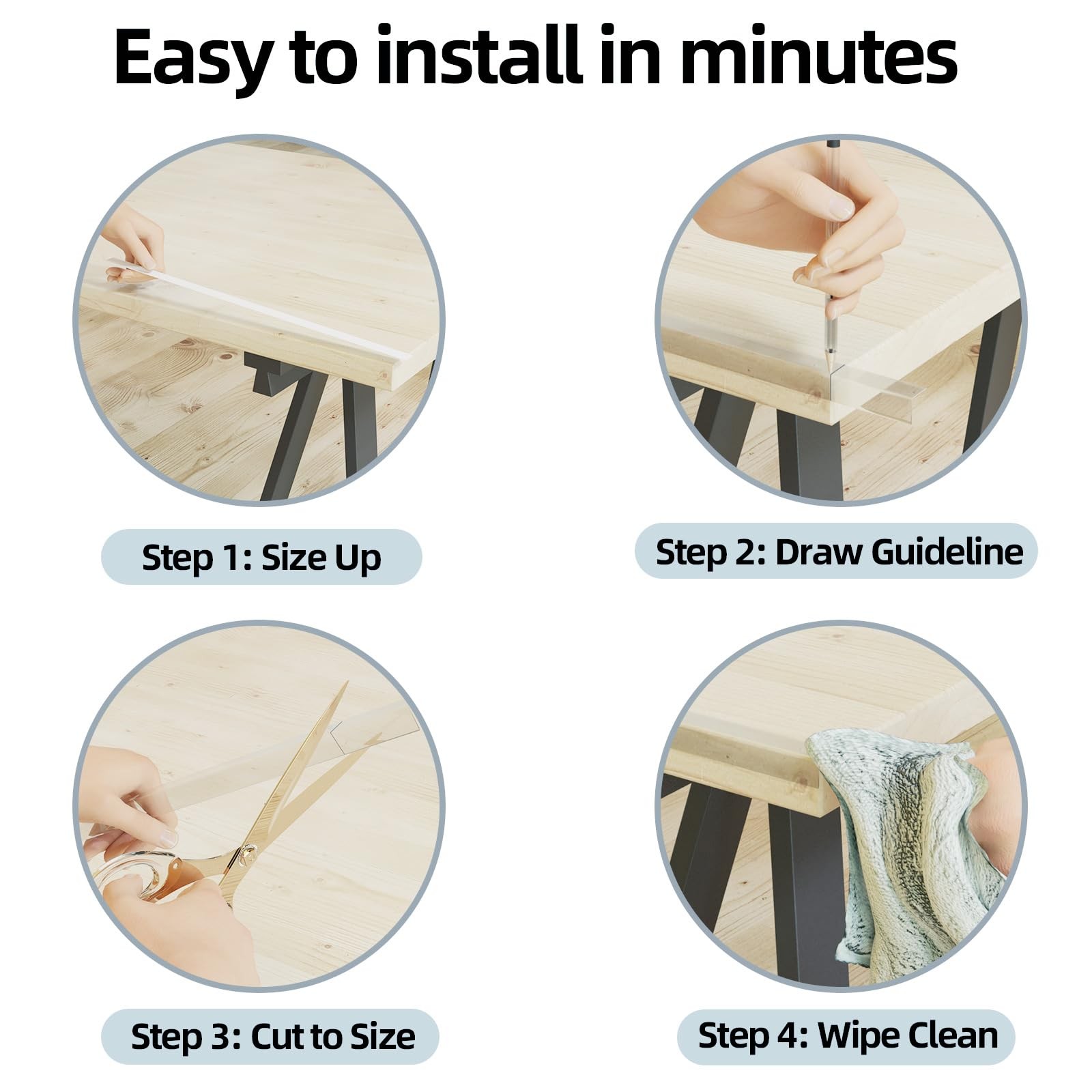 Easy to install in minutes

Step 1: Size Up

Step 2: Draw Guideline

Step 3: Cut to Size

Step 4: Wipe Clean