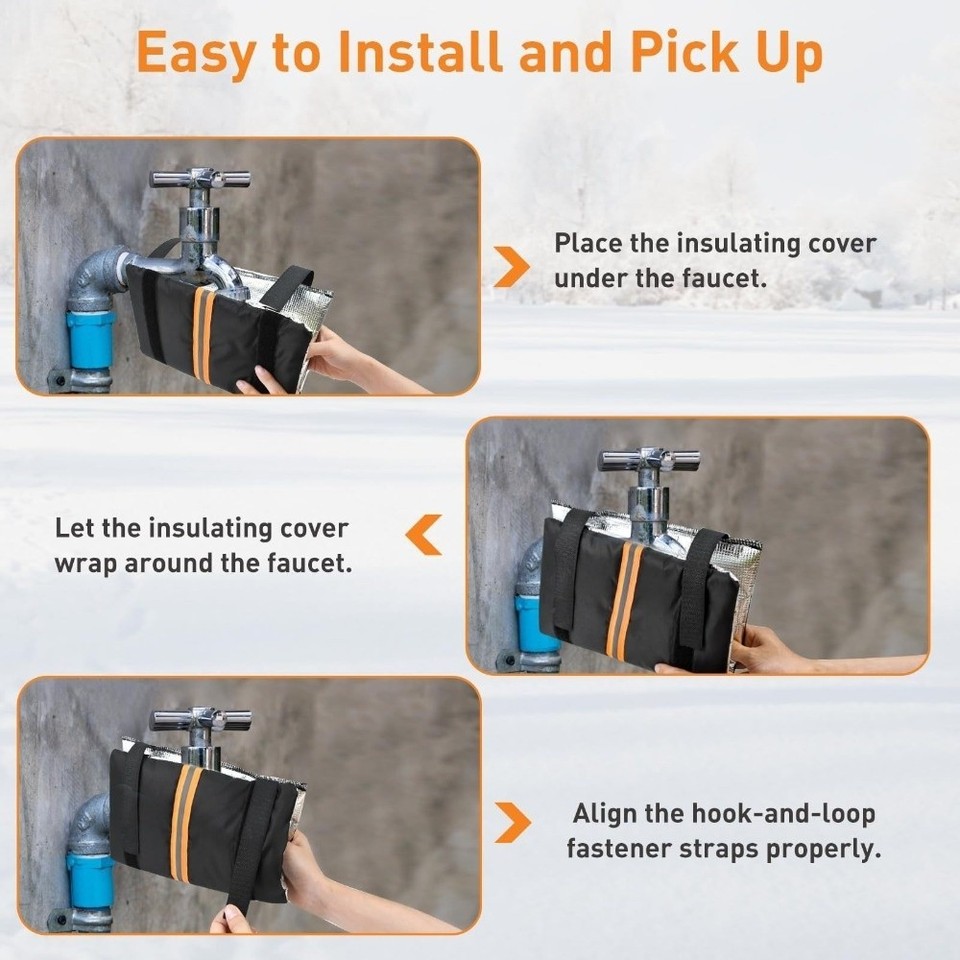 Easy to Install and Pick Up

Place the insulating cover under the faucet.

Let the insulating cover wrap around the faucet.

Align the hook-and-loop fastener straps properly.