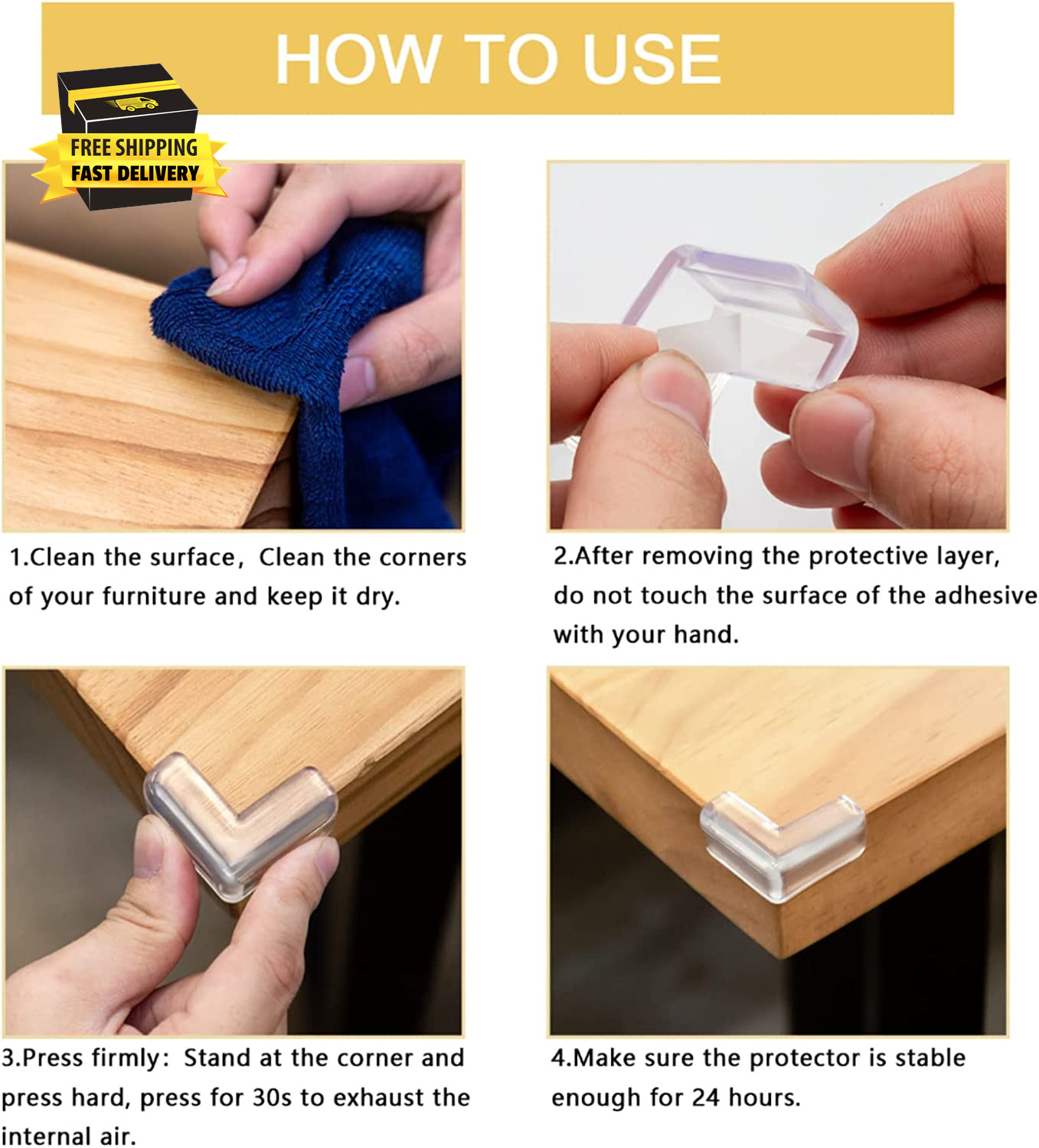 HOW TO USE

FREE SHIPPING
FAST DELIVERY

1.Clean the surface, Clean the corners of your furniture and keep it dry.

2.After removing the protective layer, do not touch the surface of the adhesive with your hand.

3.Press firmly: Stand at the corner and press hard, press for 30s to exhaust the internal air.

4.Make sure the protector is stable enough for 24 hours.